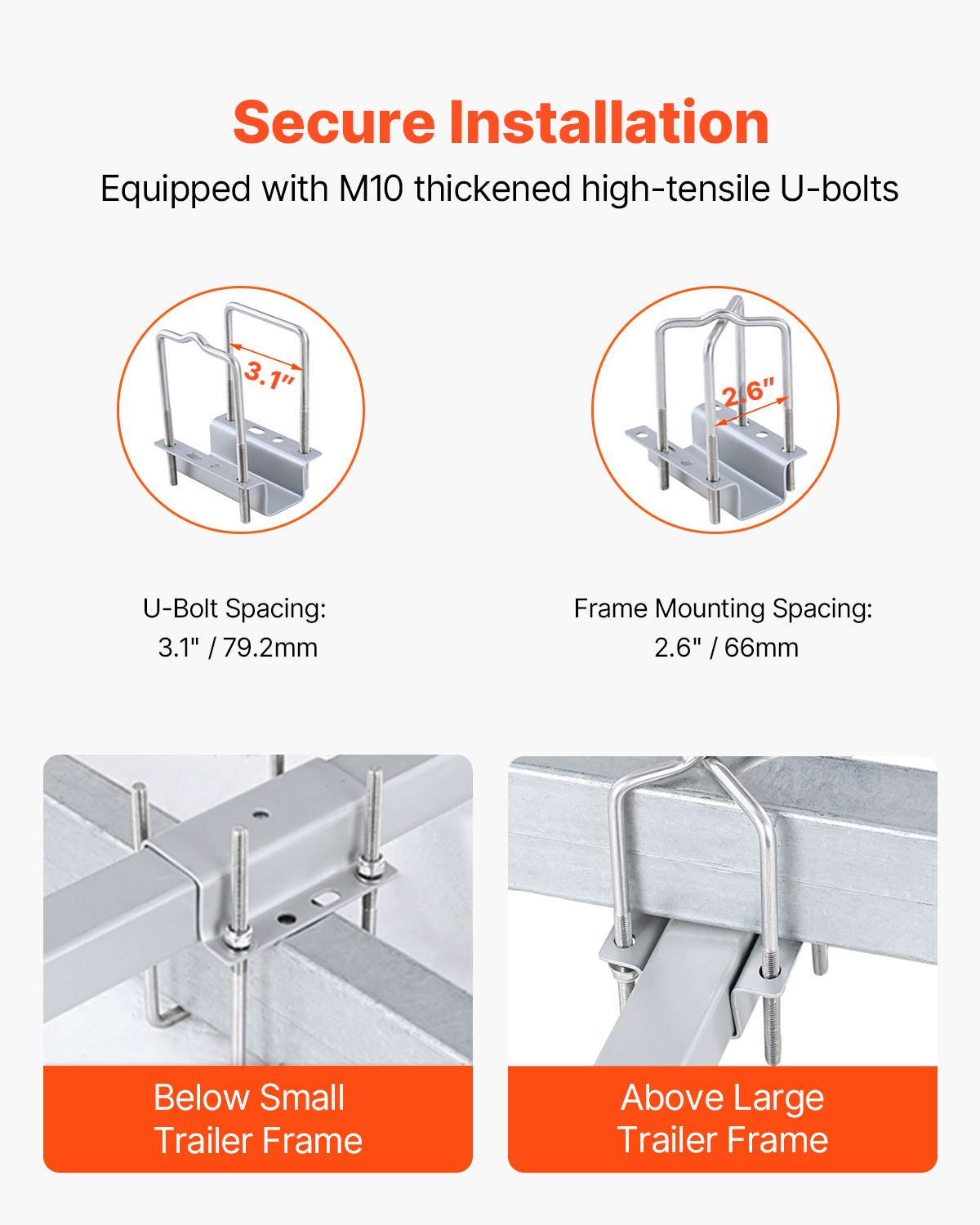 Secure Installation

Equipped with M10 thickened high-tensile U-bolts

3.1"

2.6"

U-Bolt Spacing:
3.1" / 79.2mm

Frame Mounting Spacing:
2.6" / 66mm

Below Small
Trailer Frame

Above Large
Trailer Frame