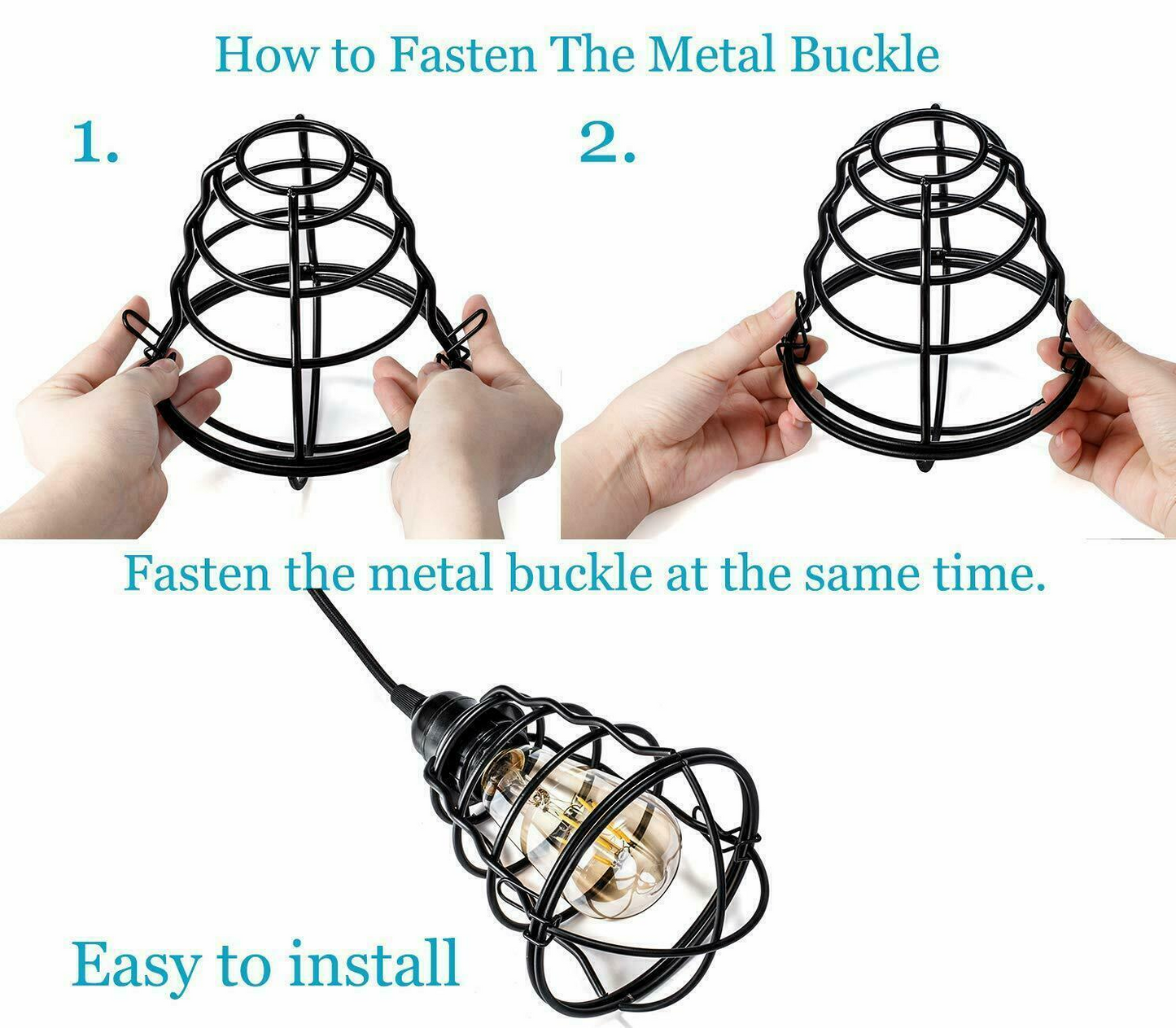 How to Fasten The Metal Buckle

1.

2.

Fasten the metal buckle at the same time.

Easy to install