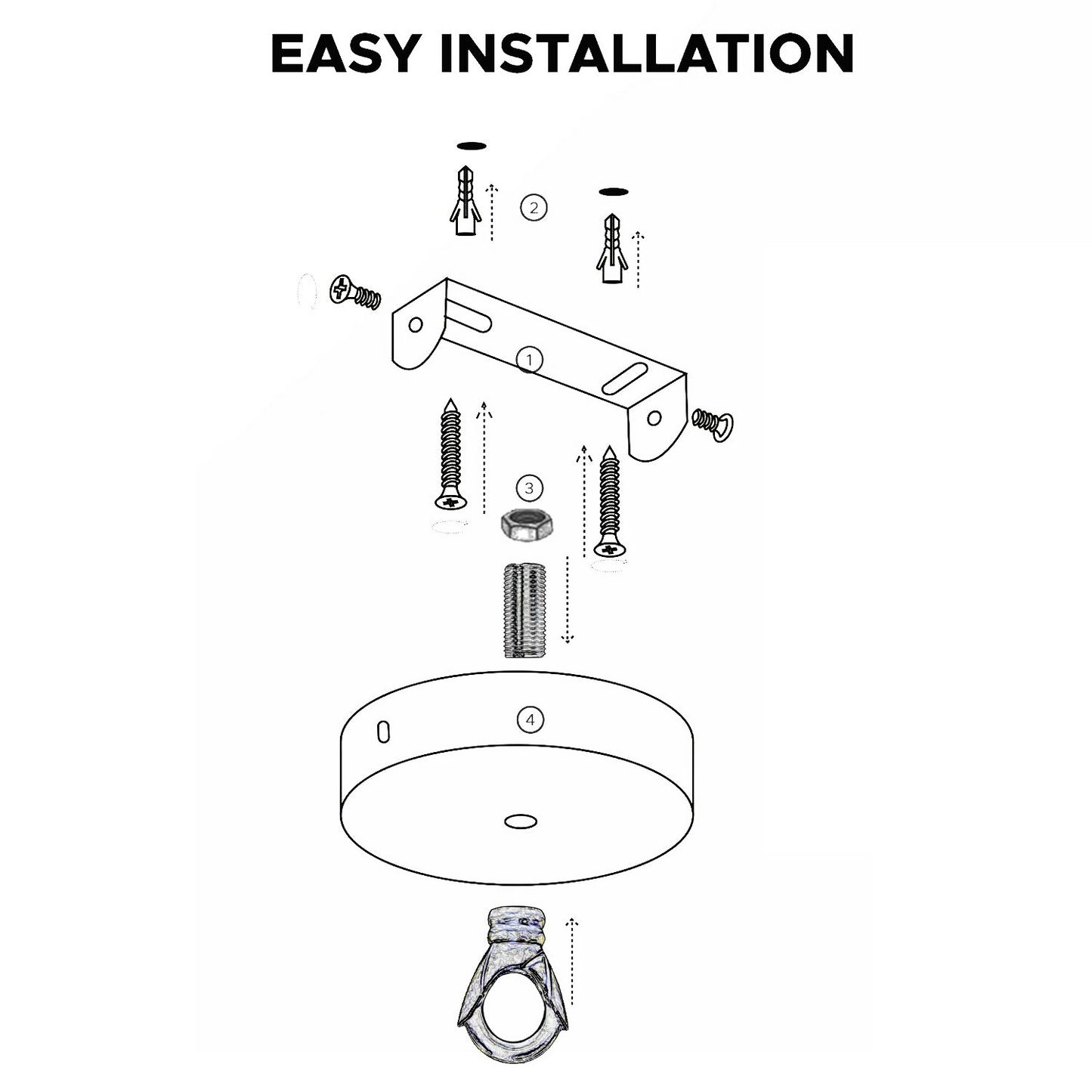 EASY INSTALLATION

2

1

3

4