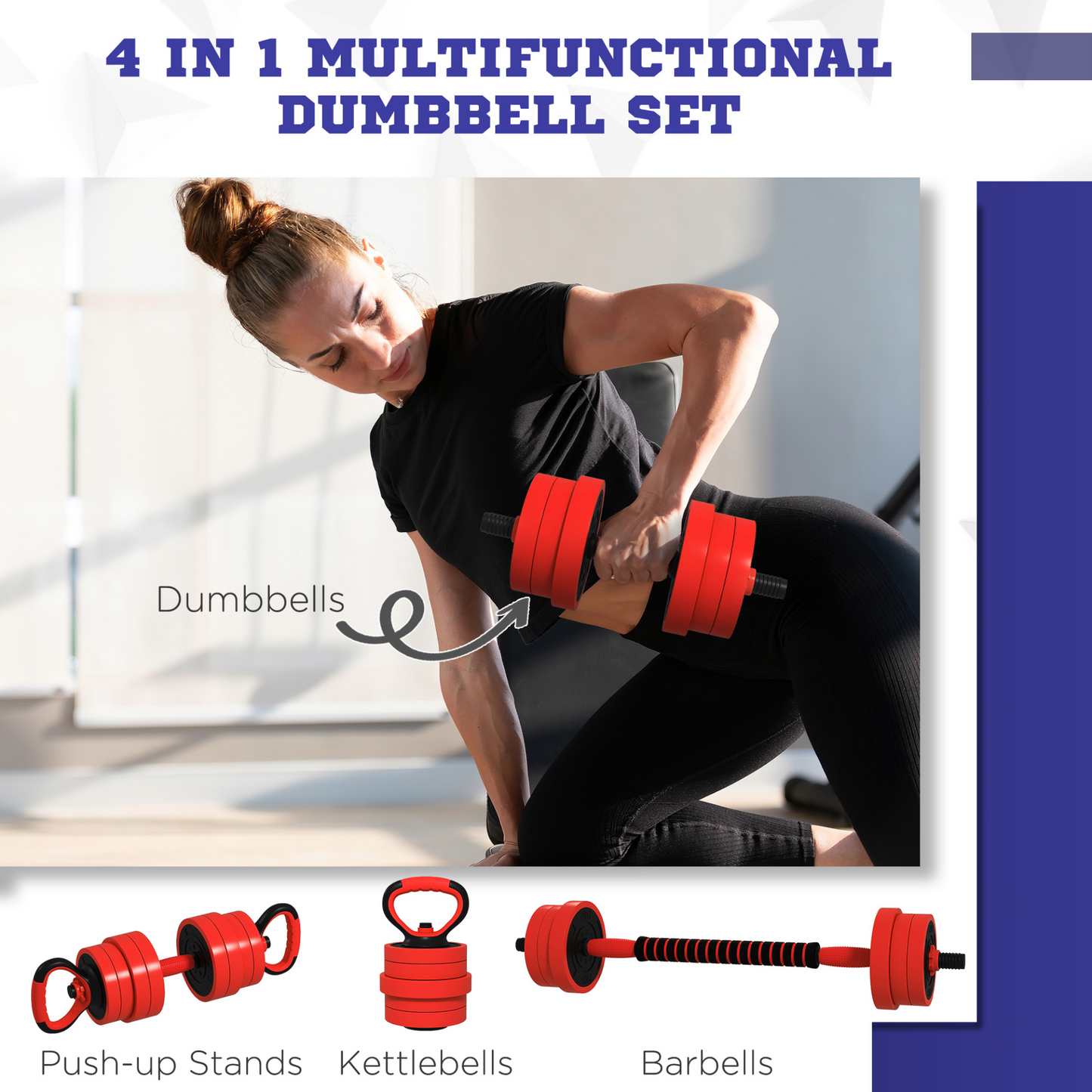 4 IN 1 MULTIFUNCTIONAL DUMBBELL SET

Dumbbells

Push-up Stands

Kettlebells

Barbells