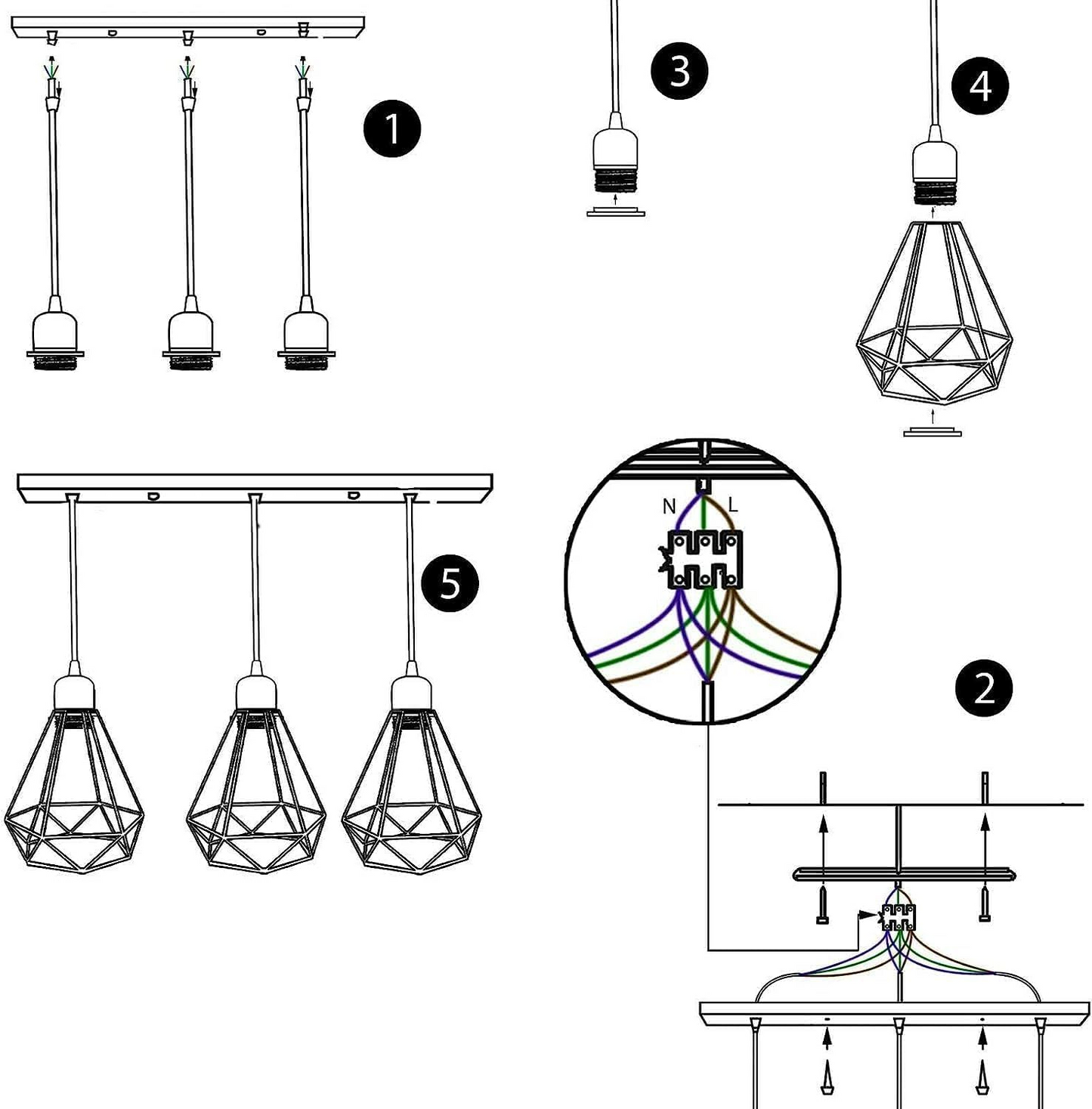 1

3

4

5

N L

2