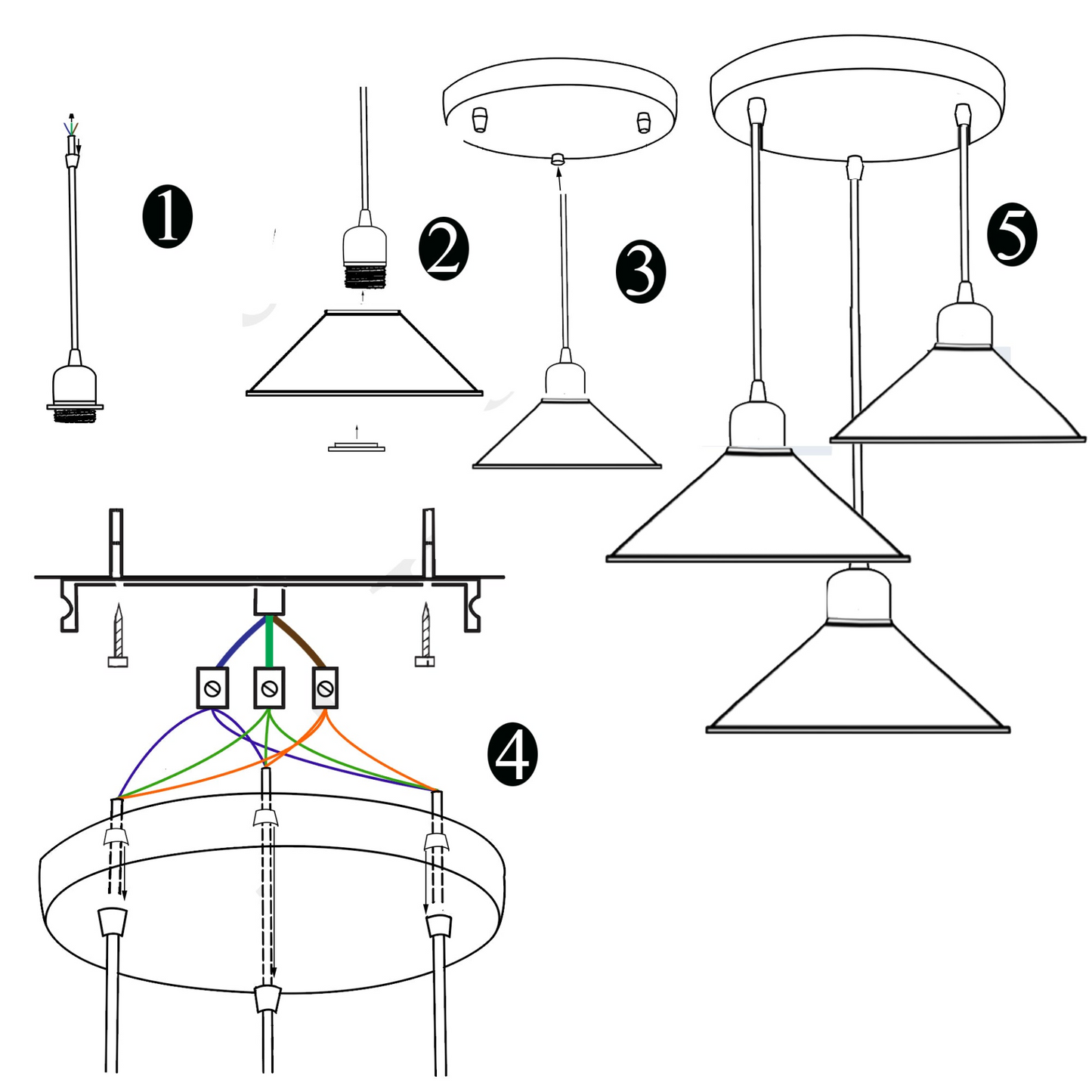 1
2
3
5
4