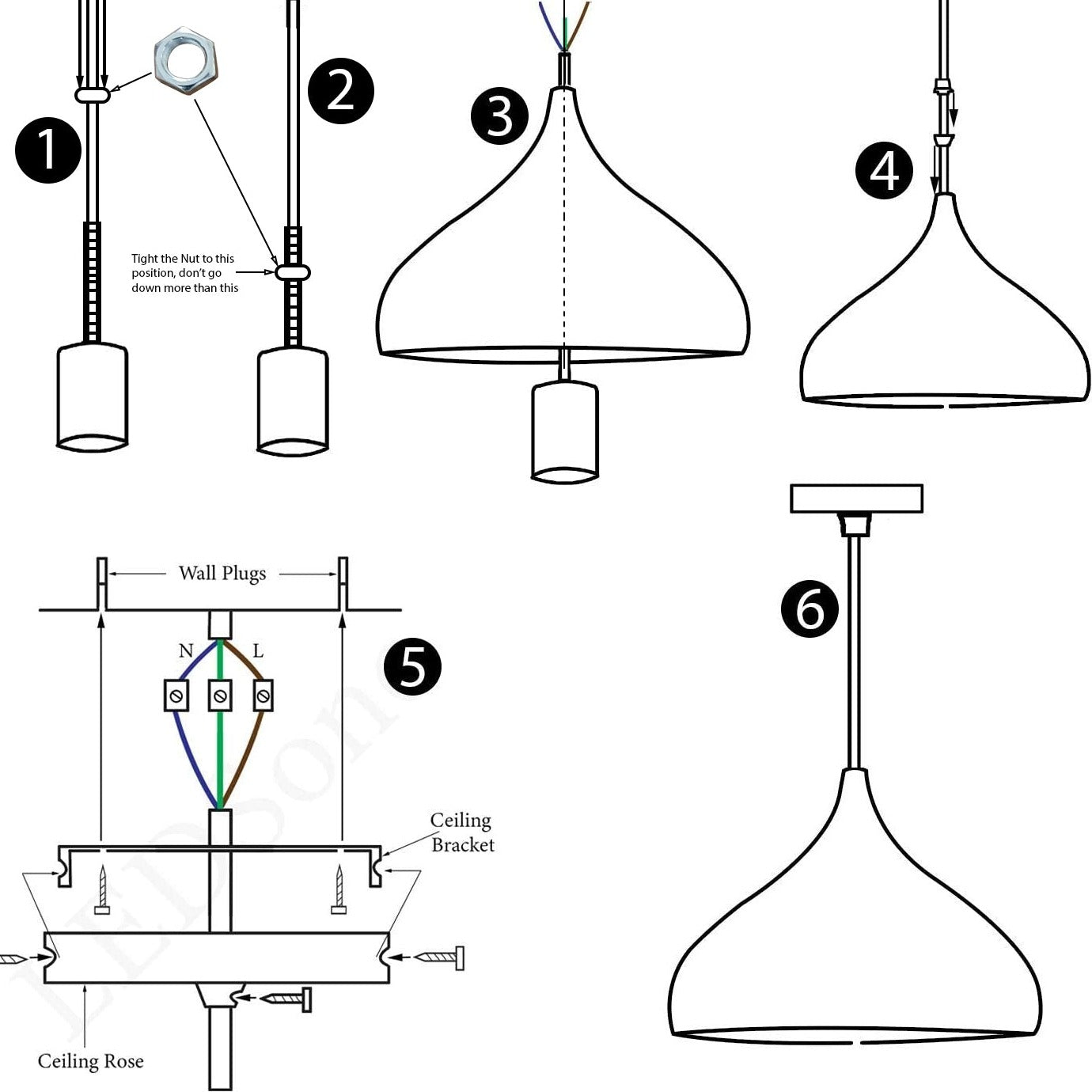 1

2

Tight the Nut to this position, don't go down more than this

3

4

Wall Plugs

N

L

5

Ceiling Bracket

Ceiling Rose

LEDSone

6