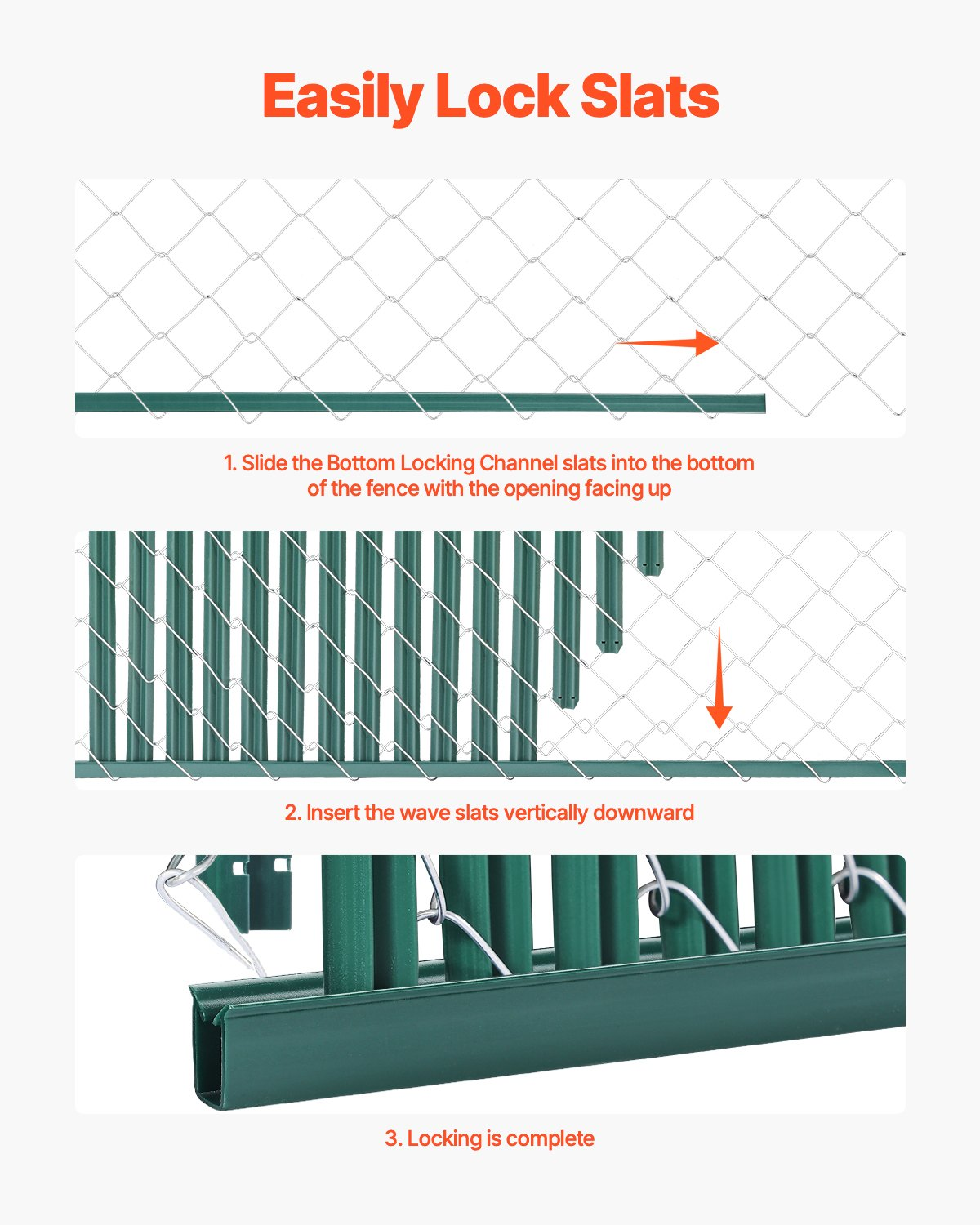 Easily Lock Slats

1. Slide the Bottom Locking Channel slats into the bottom of the fence with the opening facing up

2. Insert the wave slats vertically downward

3. Locking is complete