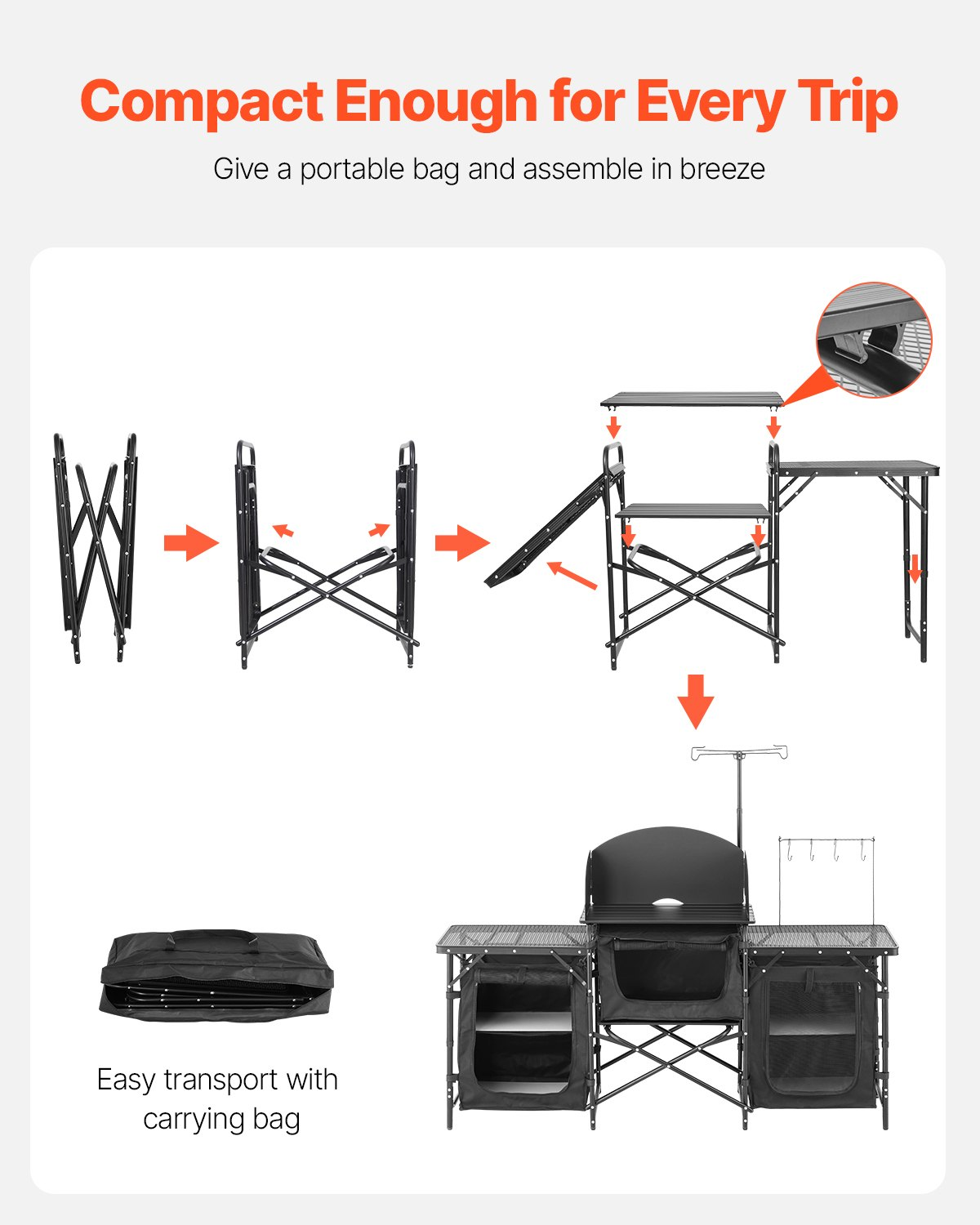 Compact Enough for Every Trip

Give a portable bag and assemble in breeze

Easy transport with carrying bag