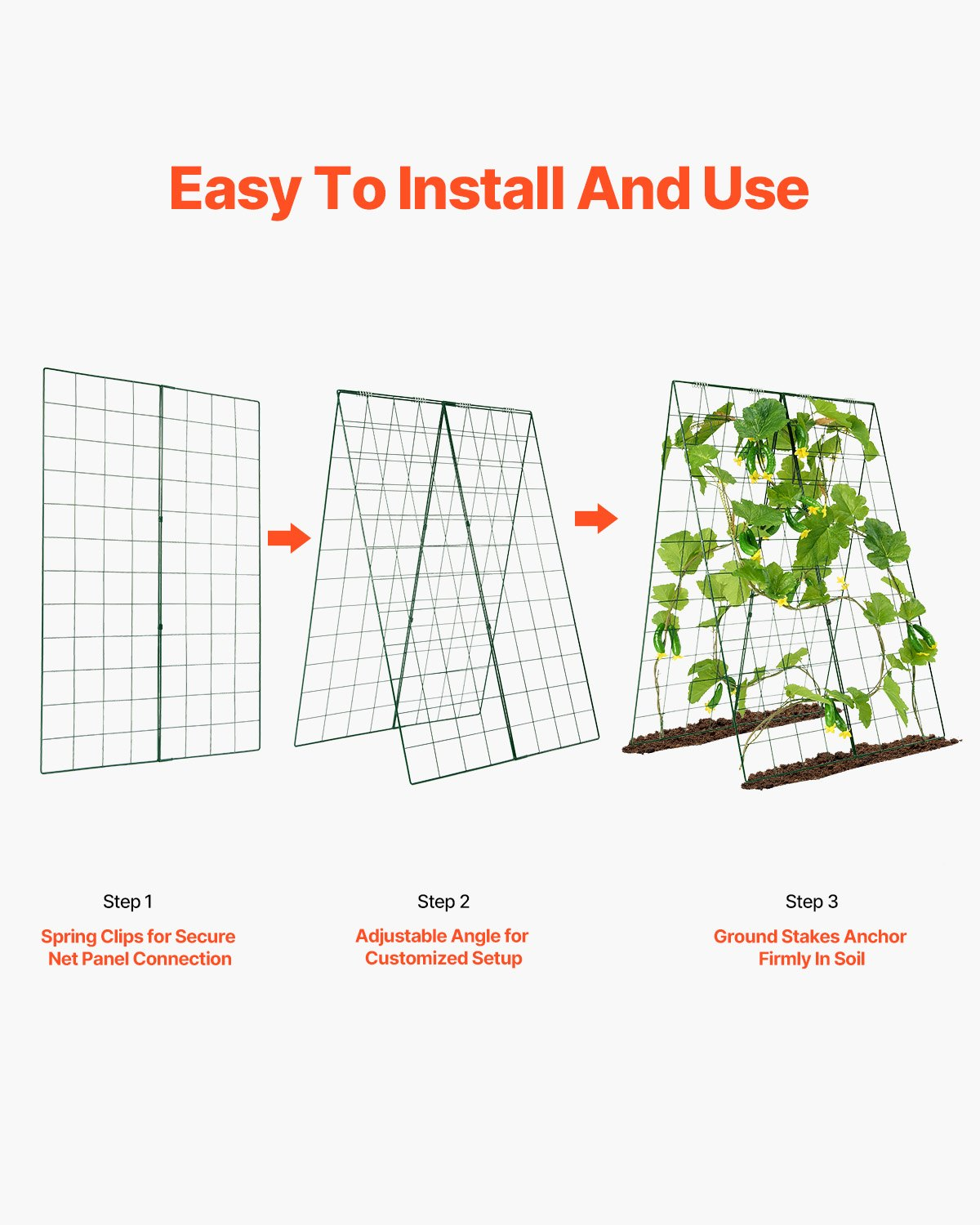 Easy To Install And Use

Step 1

Spring Clips for Secure Net Panel Connection

Step 2

Adjustable Angle for Customized Setup

Step 3

Ground Stakes Anchor Firmly In Soil