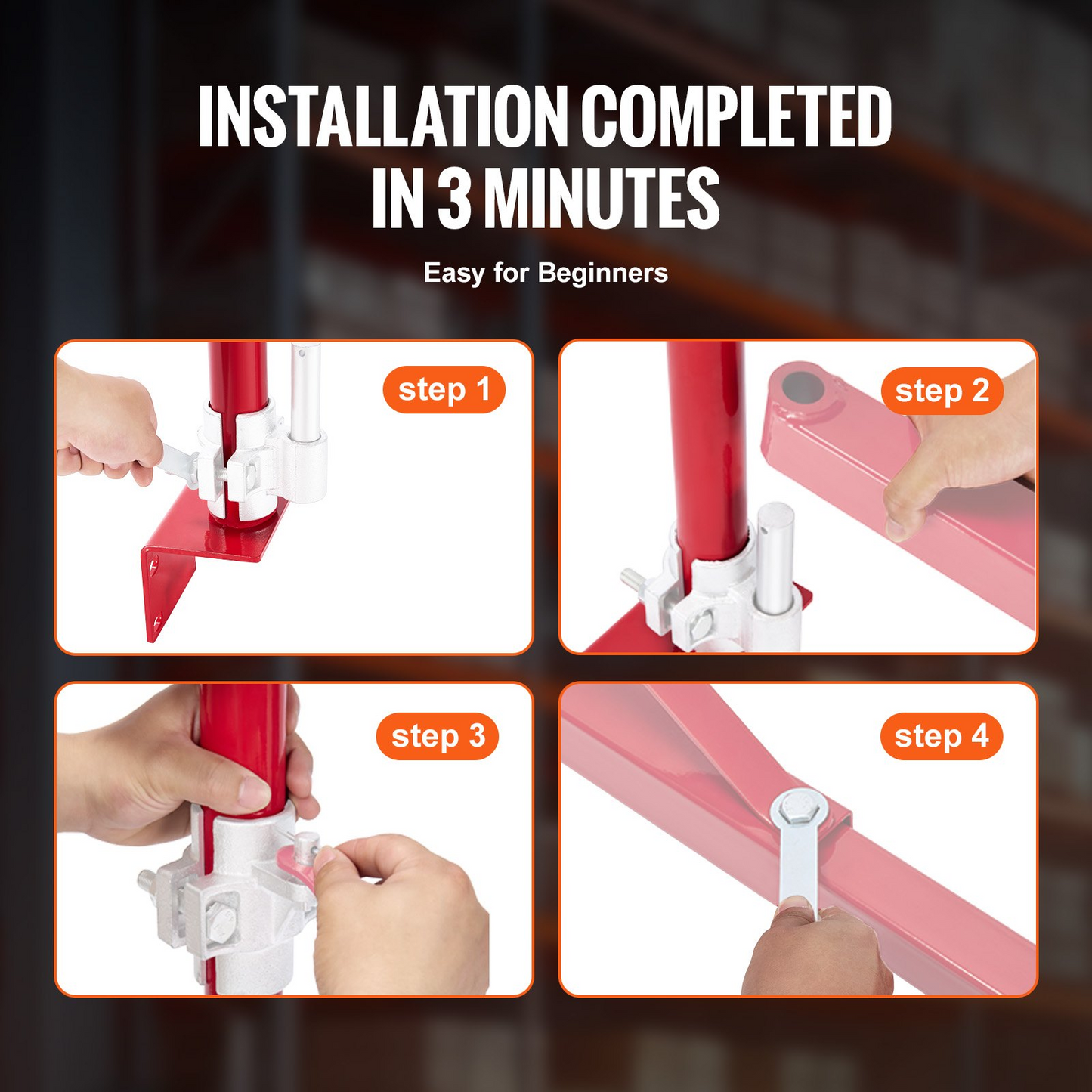 INSTALLATION COMPLETED IN 3 MINUTES

Easy for Beginners

step 1

step 2

step 3

step 4