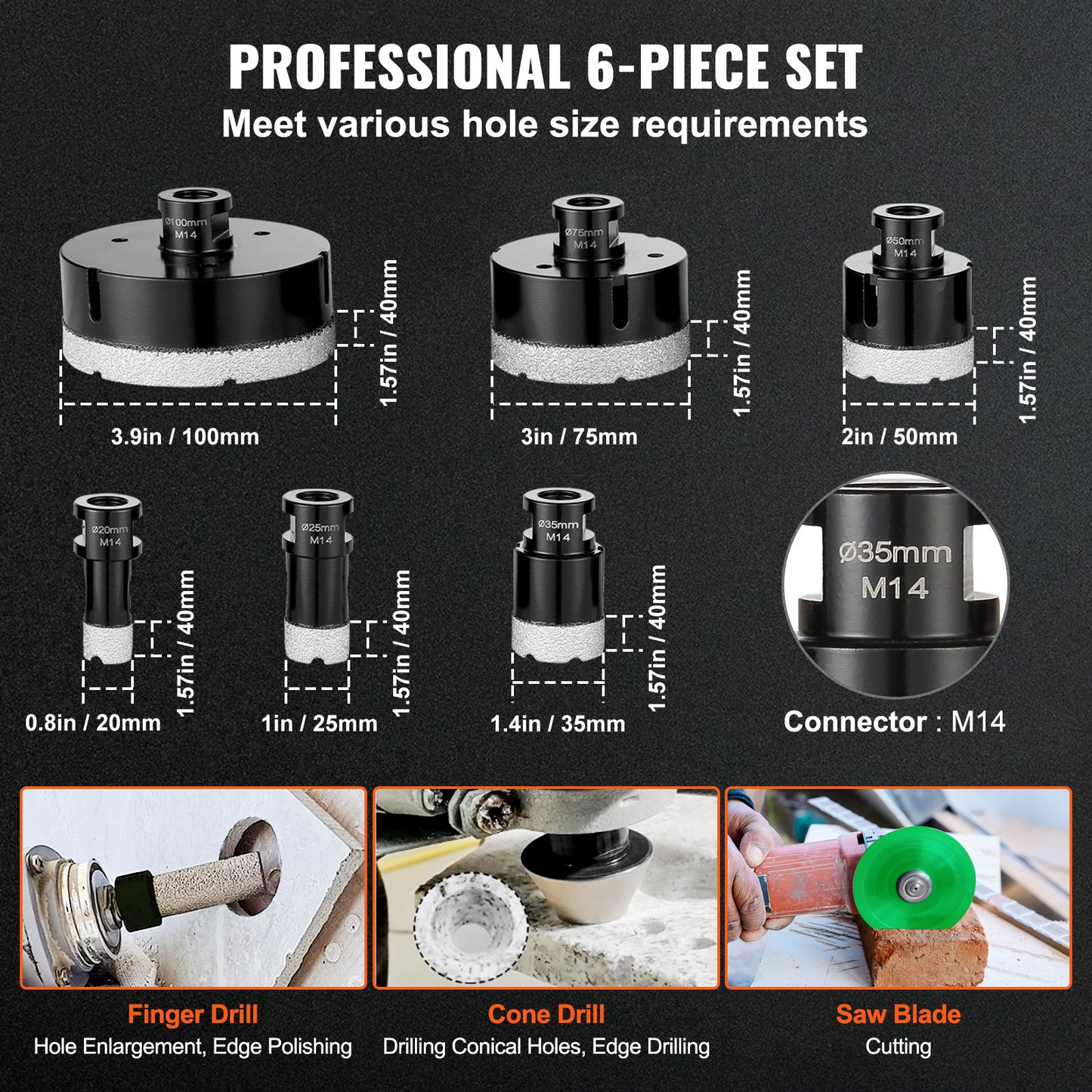 PROFESSIONAL 6-PIECE SET
Meet various hole size requirements

Ø100mm
M14
1.57in / 40mm
3.9in / 100mm

Ø75mm
M14
1.57in / 40mm
3in / 75mm

Ø50mm
M14
1.57in / 40mm
2in / 50mm

Ø20mm
M14
1.57in / 40mm
0.8in / 20mm

Ø25mm
M14
1.57in / 40mm
1in / 25mm

Ø35mm
M14
1.57in / 40mm
1.4in / 35mm

Ø35mm
M14
Connector : M14

Finger Drill
Hole Enlargement, Edge Polishing

Cone Drill
Drilling Conical Holes, Edge Drilling

Saw Blade
Cutting