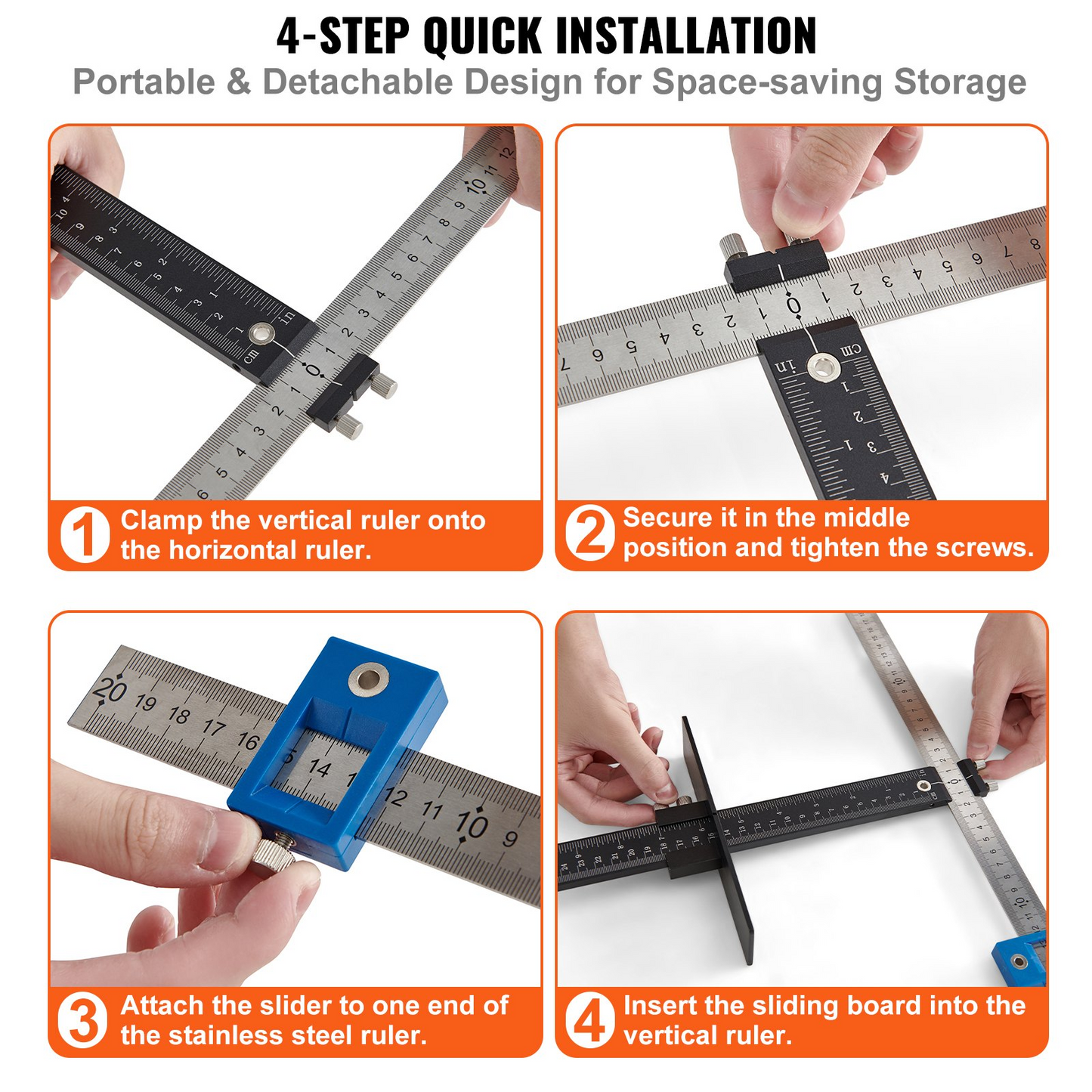 4-STEP QUICK INSTALLATION
Portable & Detachable Design for Space-saving Storage

1 Clamp the vertical ruler onto the horizontal ruler.

2 Secure it in the middle position and tighten the screws.

3 Attach the slider to one end of the stainless steel ruler.

4 Insert the sliding board into the vertical ruler.