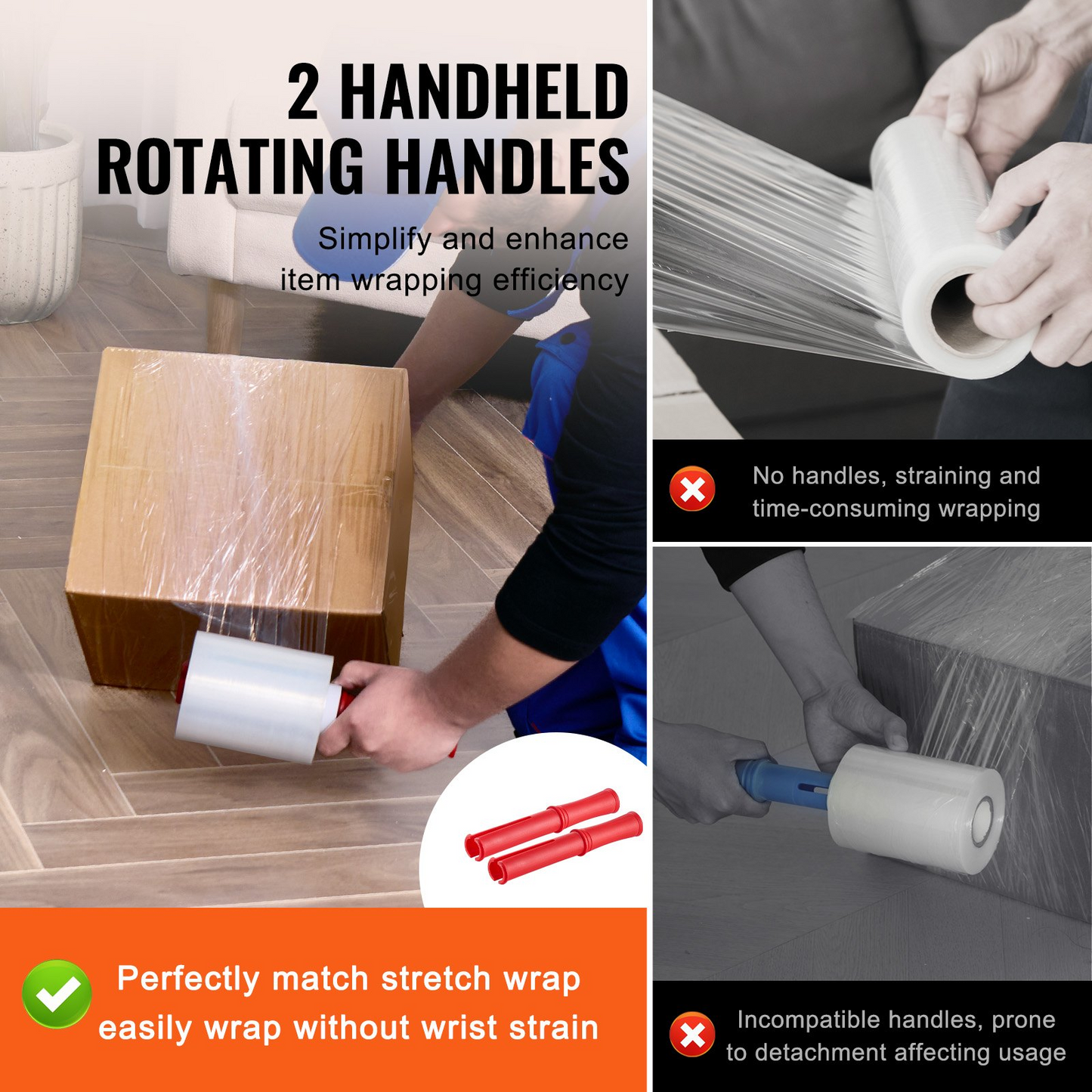 2 HANDHELD ROTATING HANDLES

Simplify and enhance item wrapping efficiency

Perfectly match stretch wrap easily wrap without wrist strain

No handles, straining and time-consuming wrapping

Incompatible handles, prone to detachment affecting usage