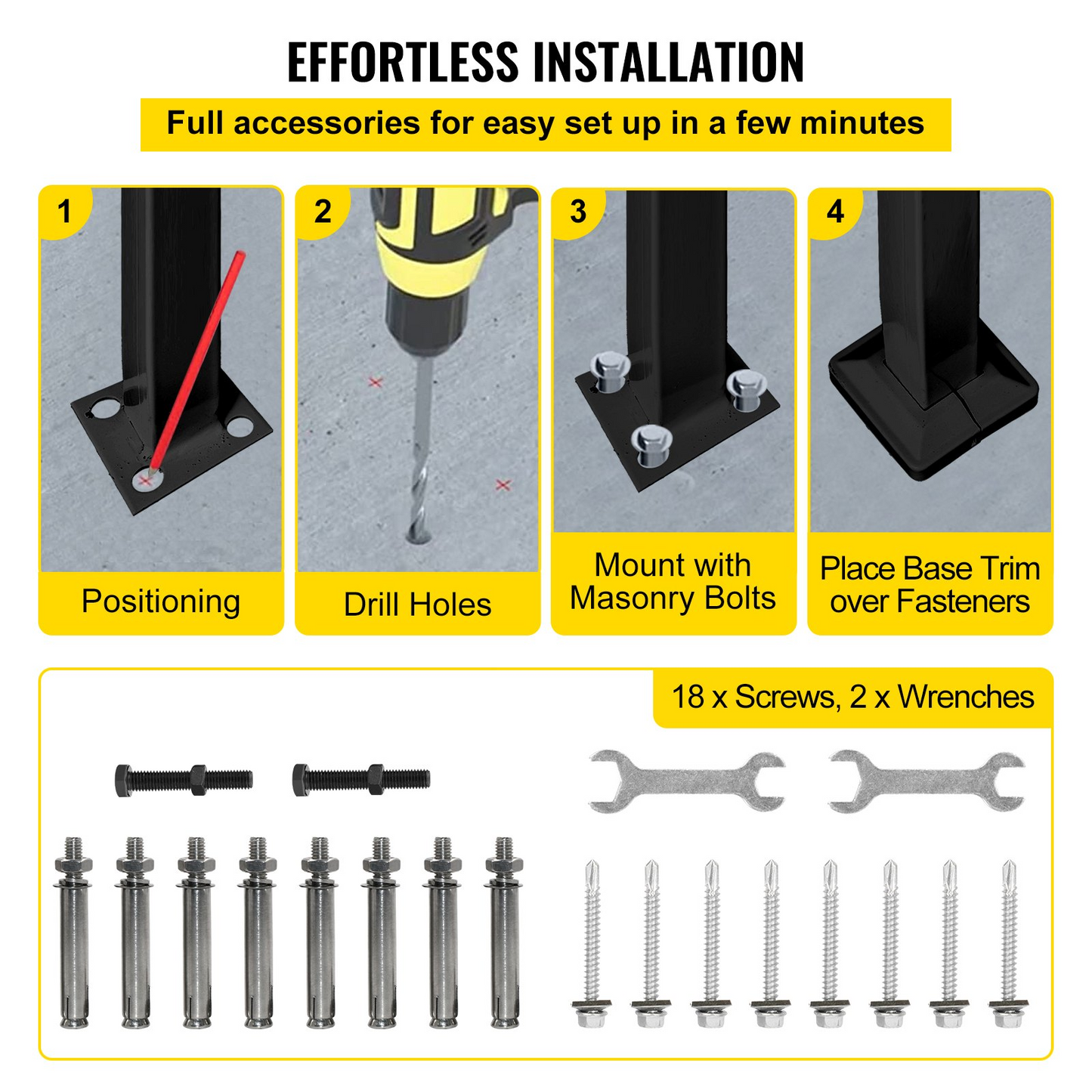 EFFORTLESS INSTALLATION

Full accessories for easy set up in a few minutes

1

Positioning

2

Drill Holes

3

Mount with Masonry Bolts

4

Place Base Trim over Fasteners

18 x Screws, 2 x Wrenches