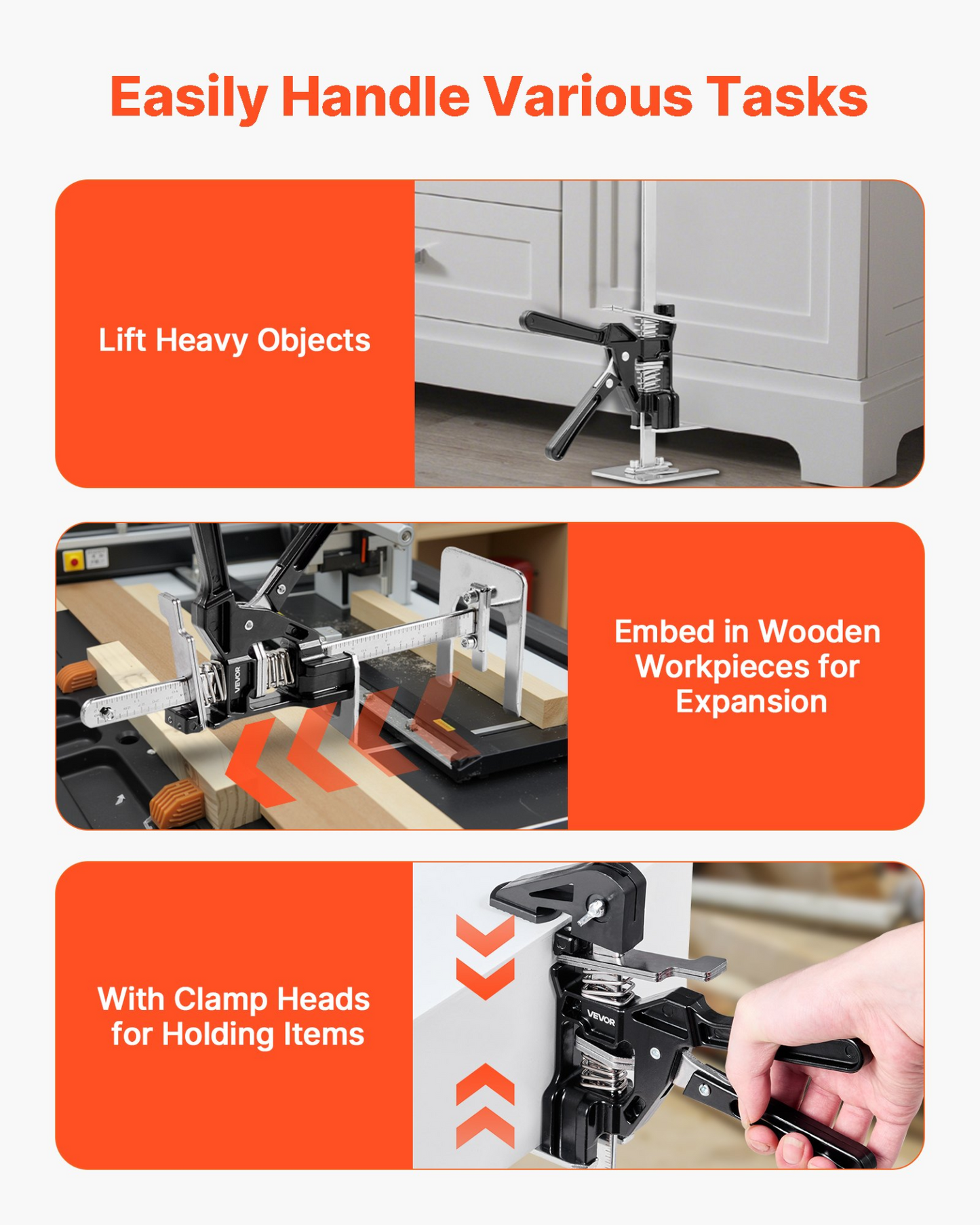 Easily Handle Various Tasks

Lift Heavy Objects

VEVOR

Embed in Wooden Workpieces for Expansion

With Clamp Heads for Holding Items

VEVOR