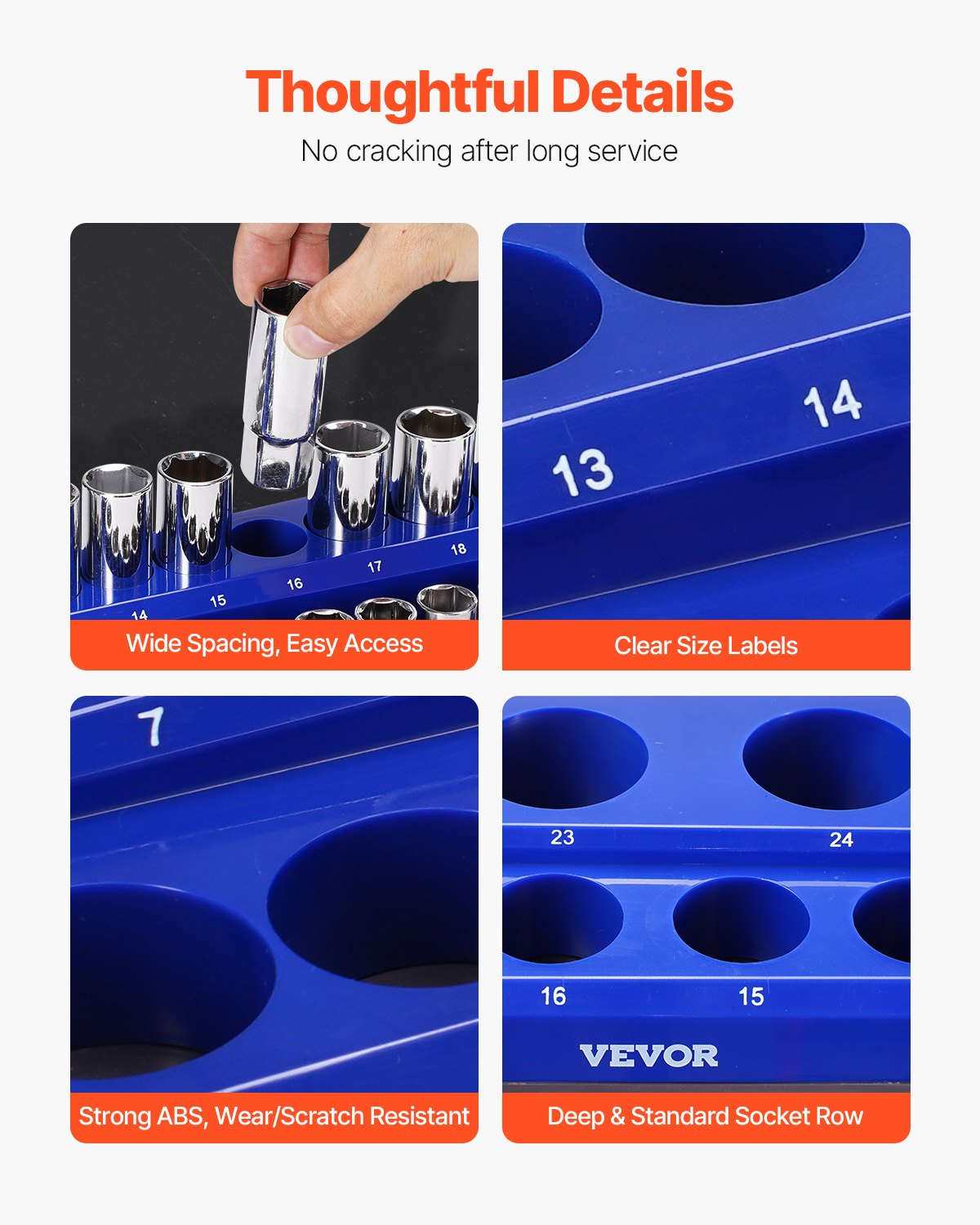 Thoughtful Details

No cracking after long service

14 15 16 17 18

Wide Spacing, Easy Access

13 14

Clear Size Labels

7

Strong ABS, Wear/Scratch Resistant

23 24

16 15

VEVOR

Deep & Standard Socket Row