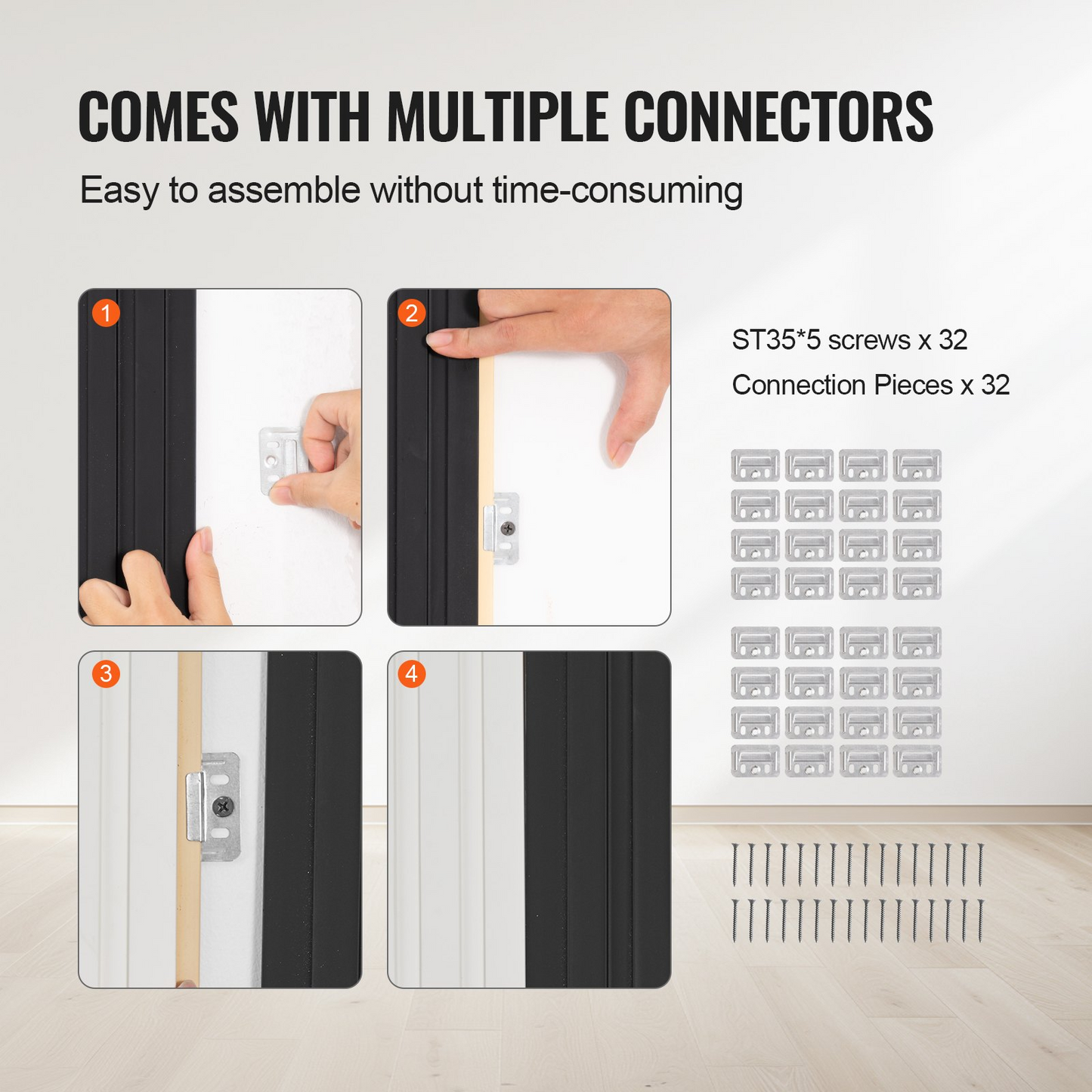 COMES WITH MULTIPLE CONNECTORS

Easy to assemble without time-consuming

1

2

3

4

ST35*5 screws x 32

Connection Pieces x 32