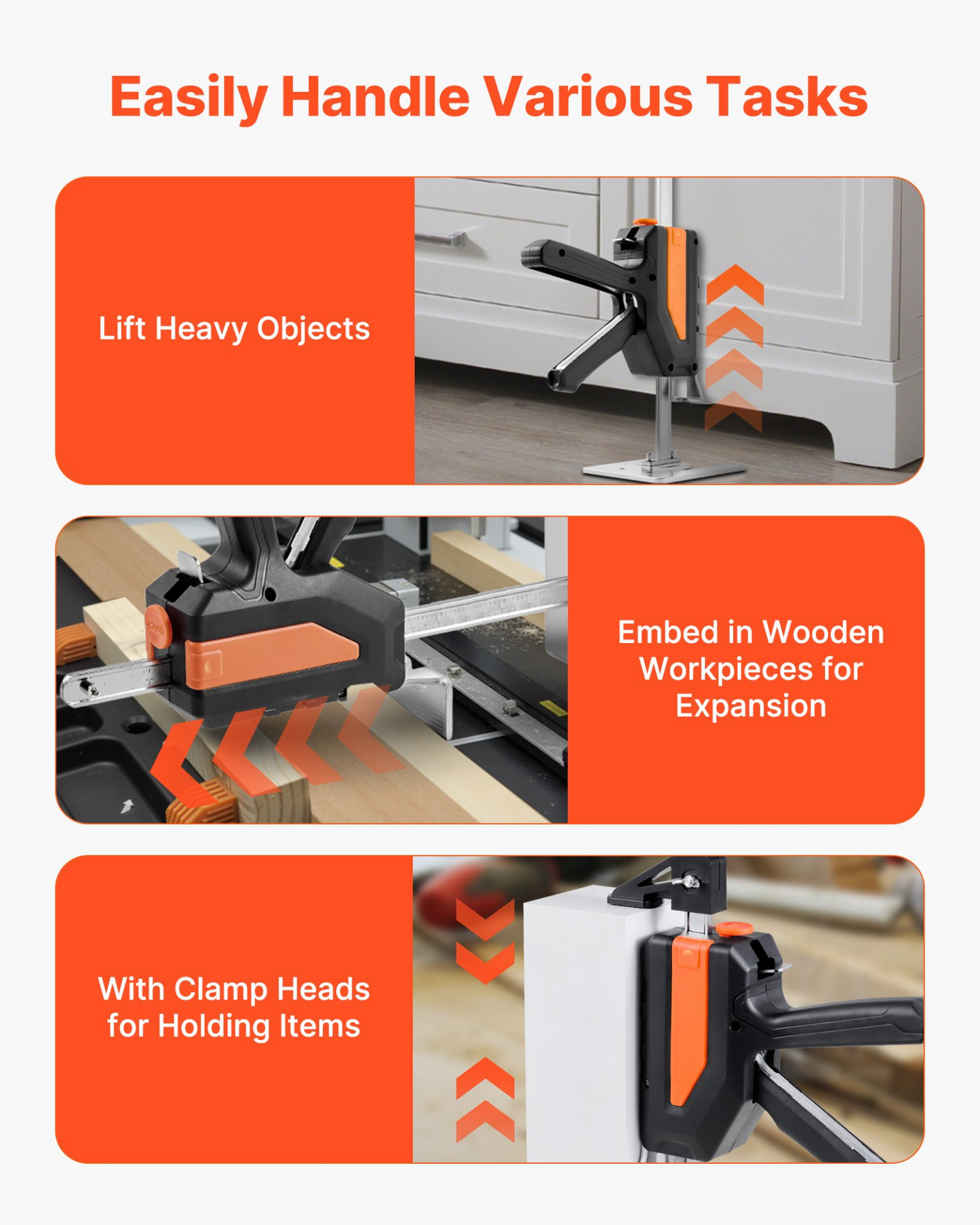 Easily Handle Various Tasks

Lift Heavy Objects

Embed in Wooden Workpieces for Expansion

With Clamp Heads for Holding Items