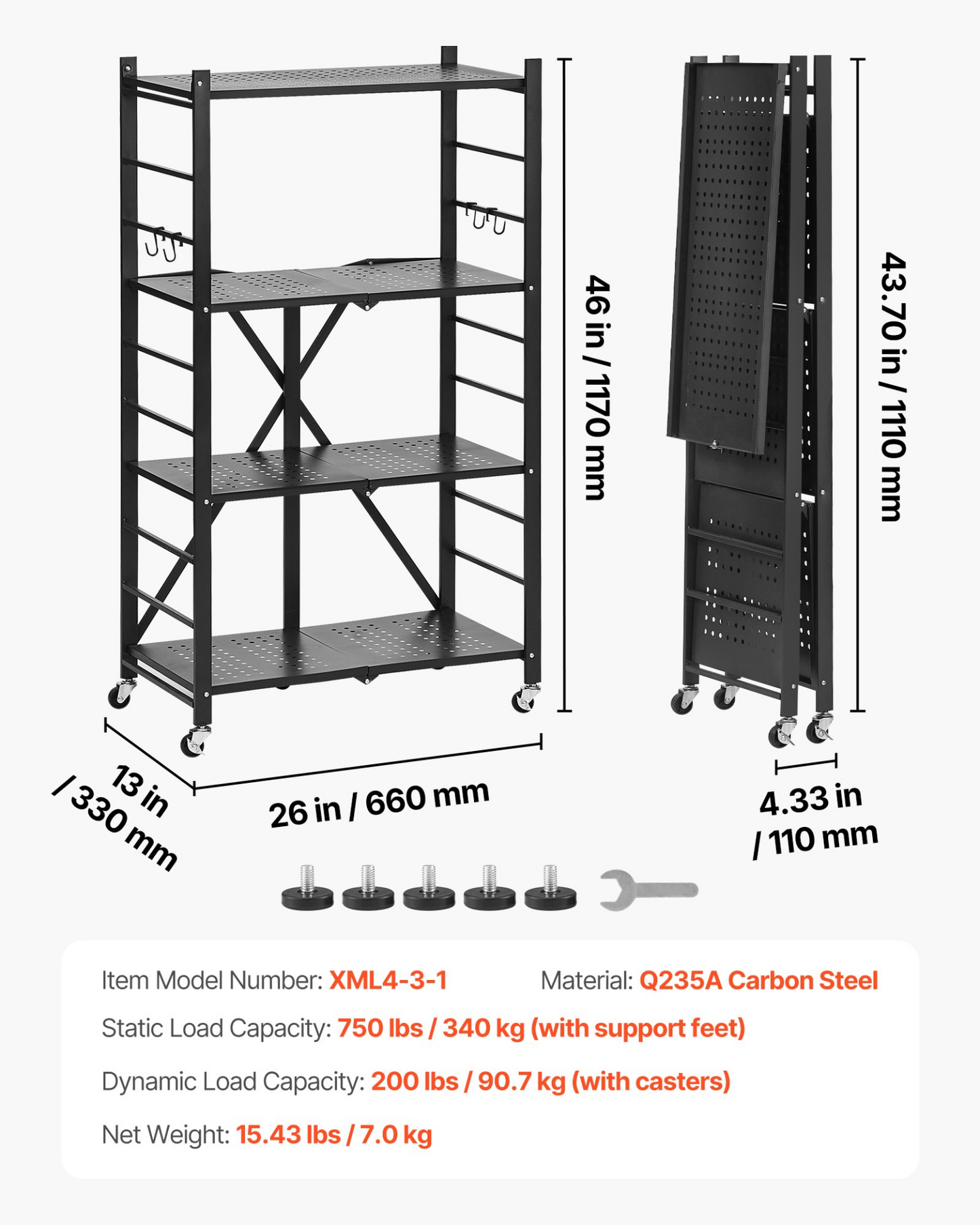 46 in / 1170 mm

43.70 in / 1110 mm

13 in / 330 mm

26 in / 660 mm

4.33 in / 110 mm

Item Model Number: XML4-3-1

Material: Q235A Carbon Steel

Static Load Capacity: 750 lbs / 340 kg (with support feet)

Dynamic Load Capacity: 200 lbs / 90.7 kg (with casters)

Net Weight: 15.43 lbs / 7.0 kg