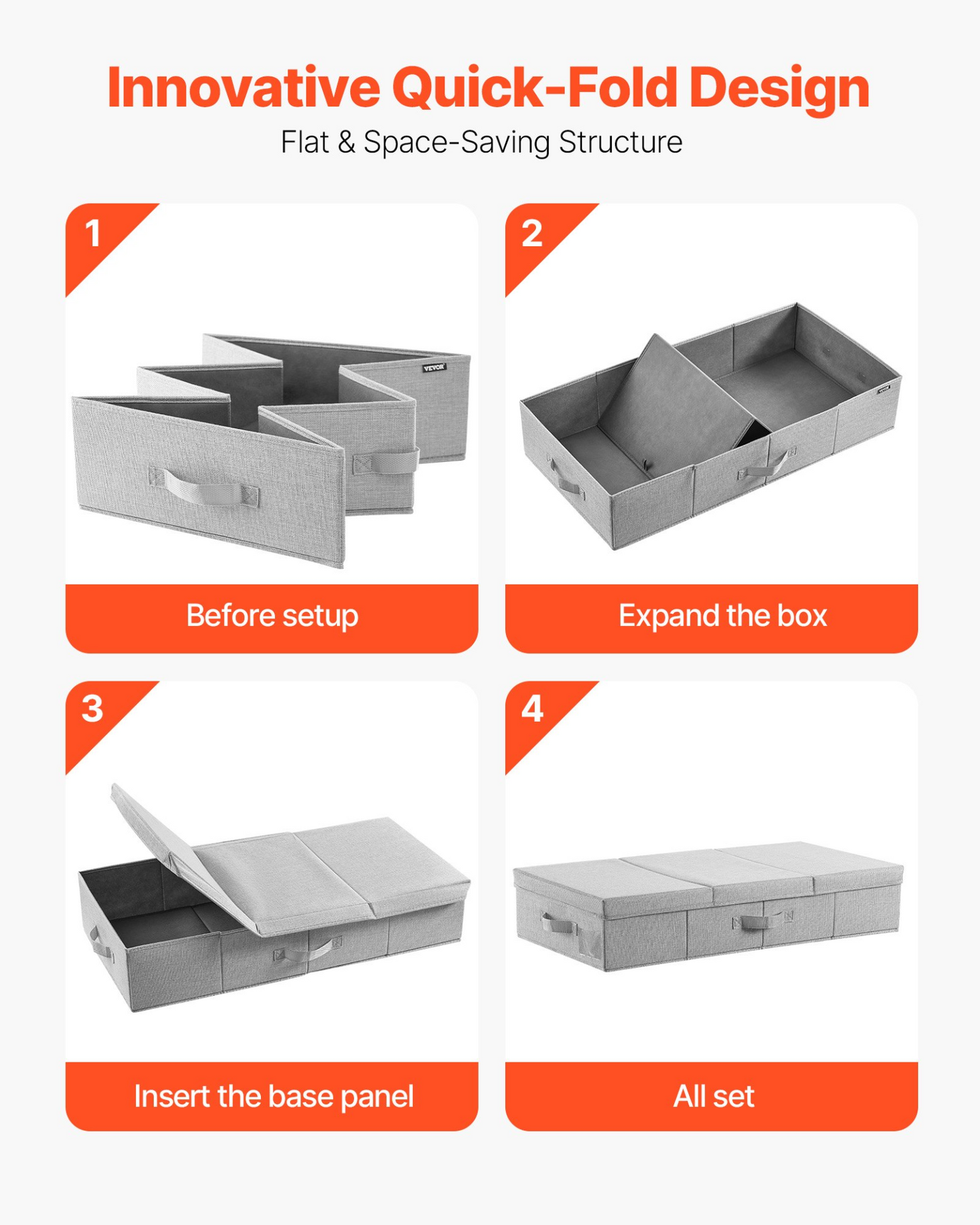 Innovative Quick-Fold Design

Flat & Space-Saving Structure

1

VEVOR

Before setup

2

VEVOR

Expand the box

3

Insert the base panel

4

All set