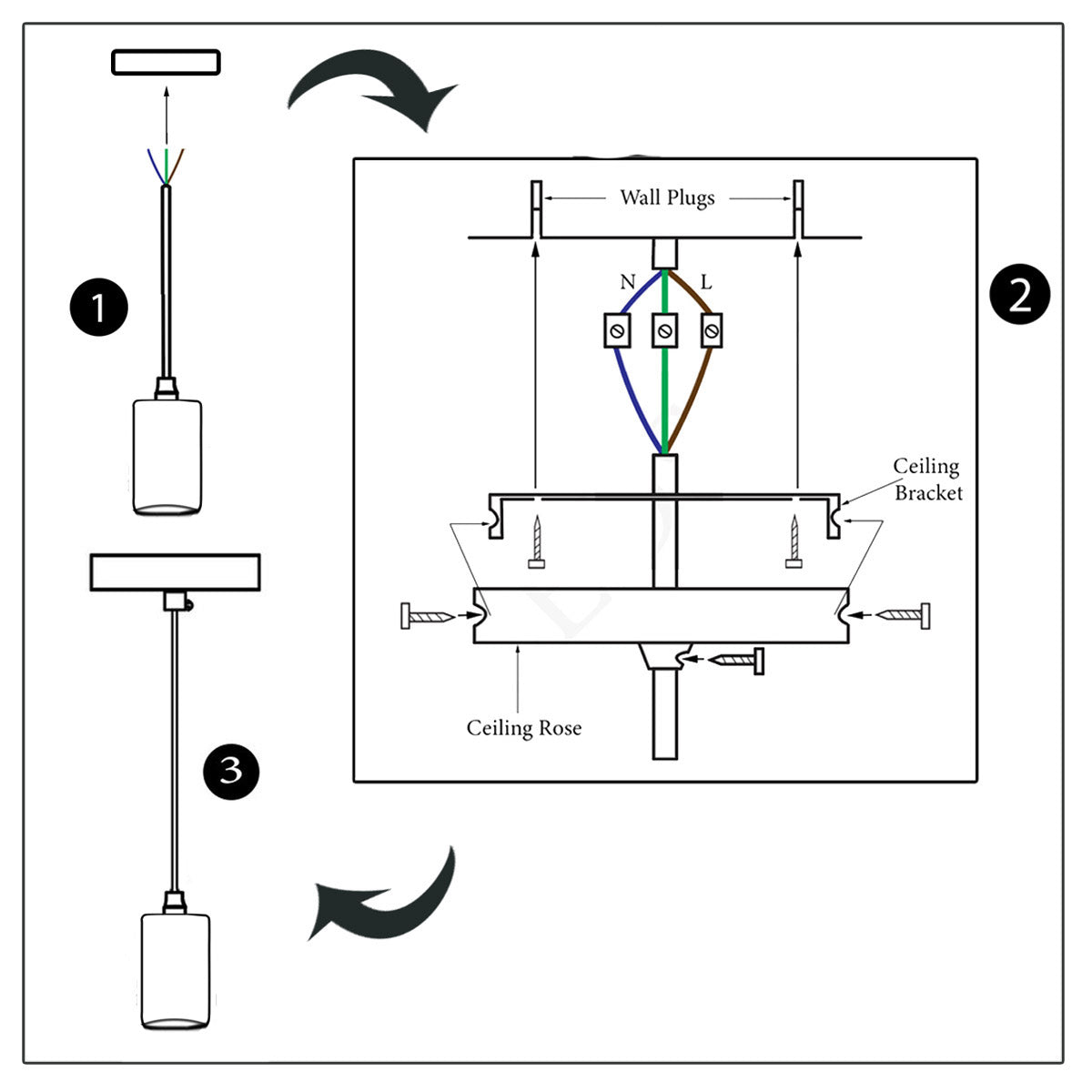 1

Wall Plugs

N

L

2

Ceiling Bracket

Ceiling Rose

3