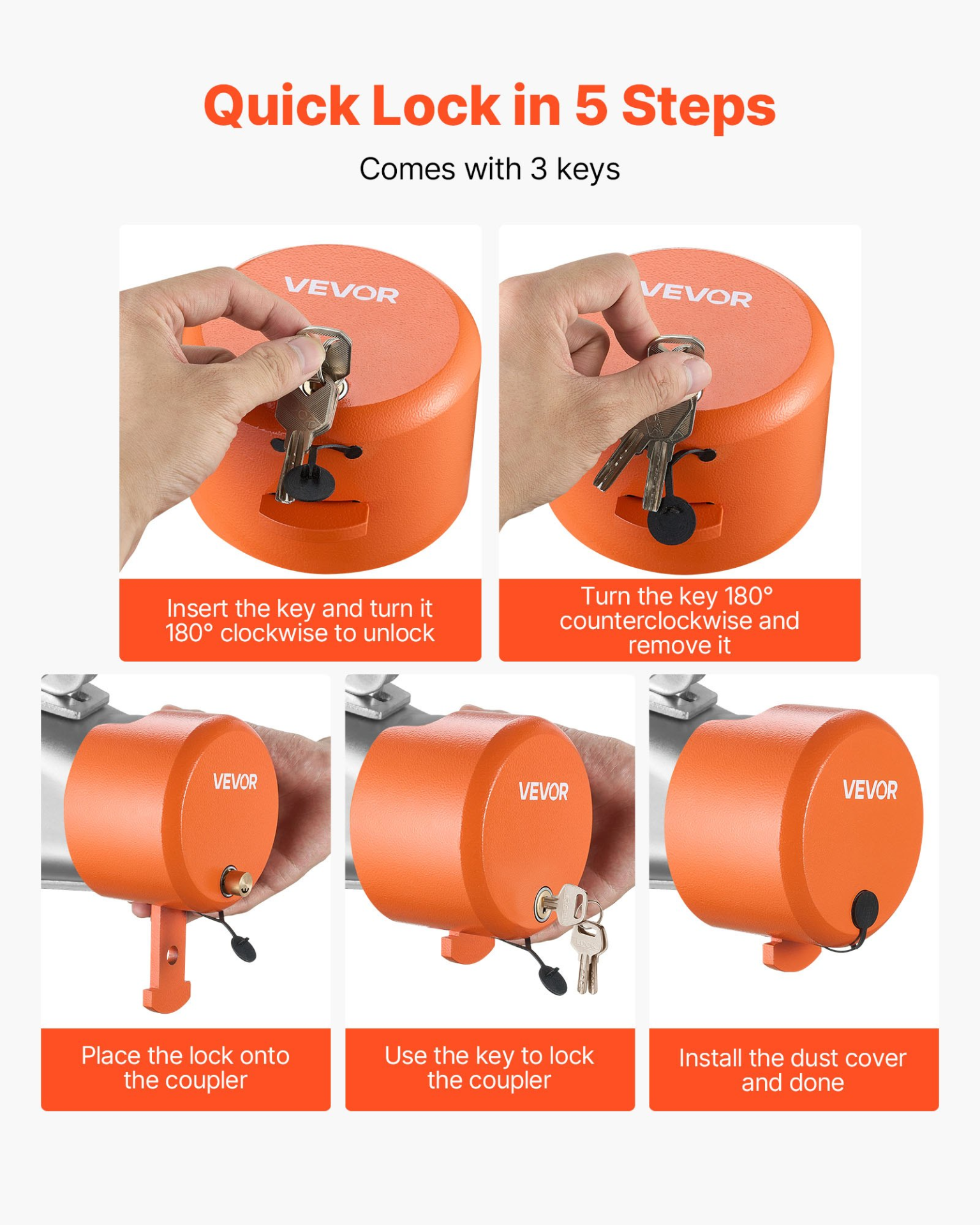 Quick Lock in 5 Steps

Comes with 3 keys

VEVOR

Insert the key and turn it 180° clockwise to unlock

VEVOR

Turn the key 180° counterclockwise and remove it

VEVOR

Place the lock onto the coupler

VEVOR

Use the key to lock the coupler

VEVOR

Install the dust cover and done