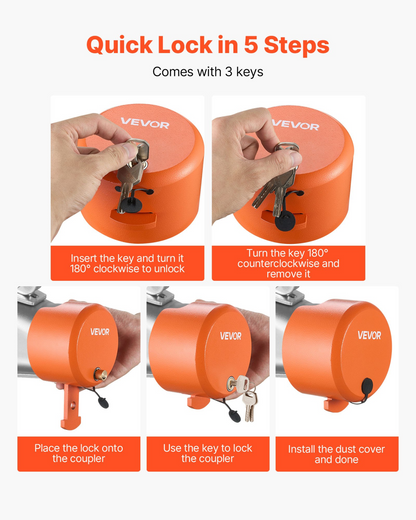 Quick Lock in 5 Steps

Comes with 3 keys

VEVOR

Insert the key and turn it 180° clockwise to unlock

VEVOR

Turn the key 180° counterclockwise and remove it

VEVOR

Place the lock onto the coupler

VEVOR

Use the key to lock the coupler

VEVOR

Install the dust cover and done