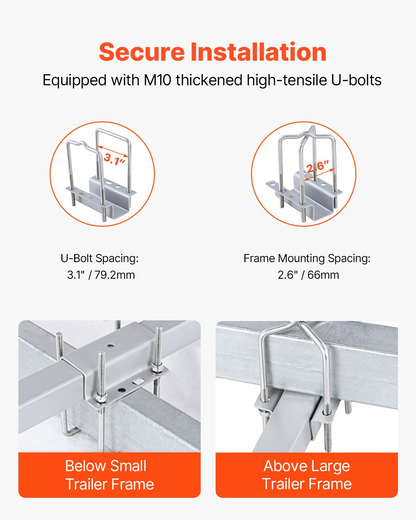 Secure Installation
Equipped with M10 thickened high-tensile U-bolts

3.1"

2.6"

U-Bolt Spacing:
3.1" / 79.2mm

Frame Mounting Spacing:
2.6" / 66mm

Below Small Trailer Frame

Above Large Trailer Frame