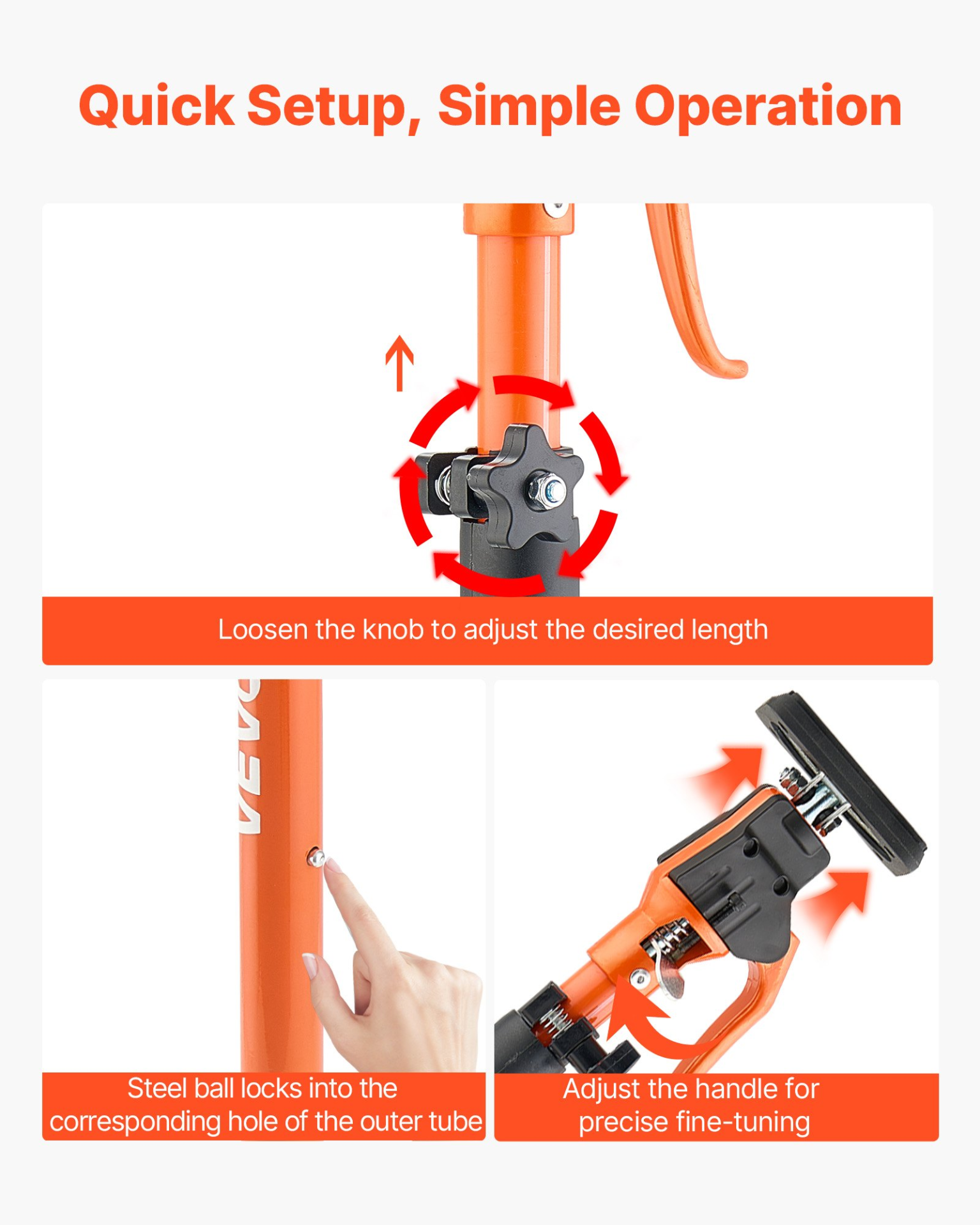 Quick Setup, Simple Operation

Loosen the knob to adjust the desired length

VEV

Steel ball locks into the corresponding hole of the outer tube

Adjust the handle for precise fine-tuning