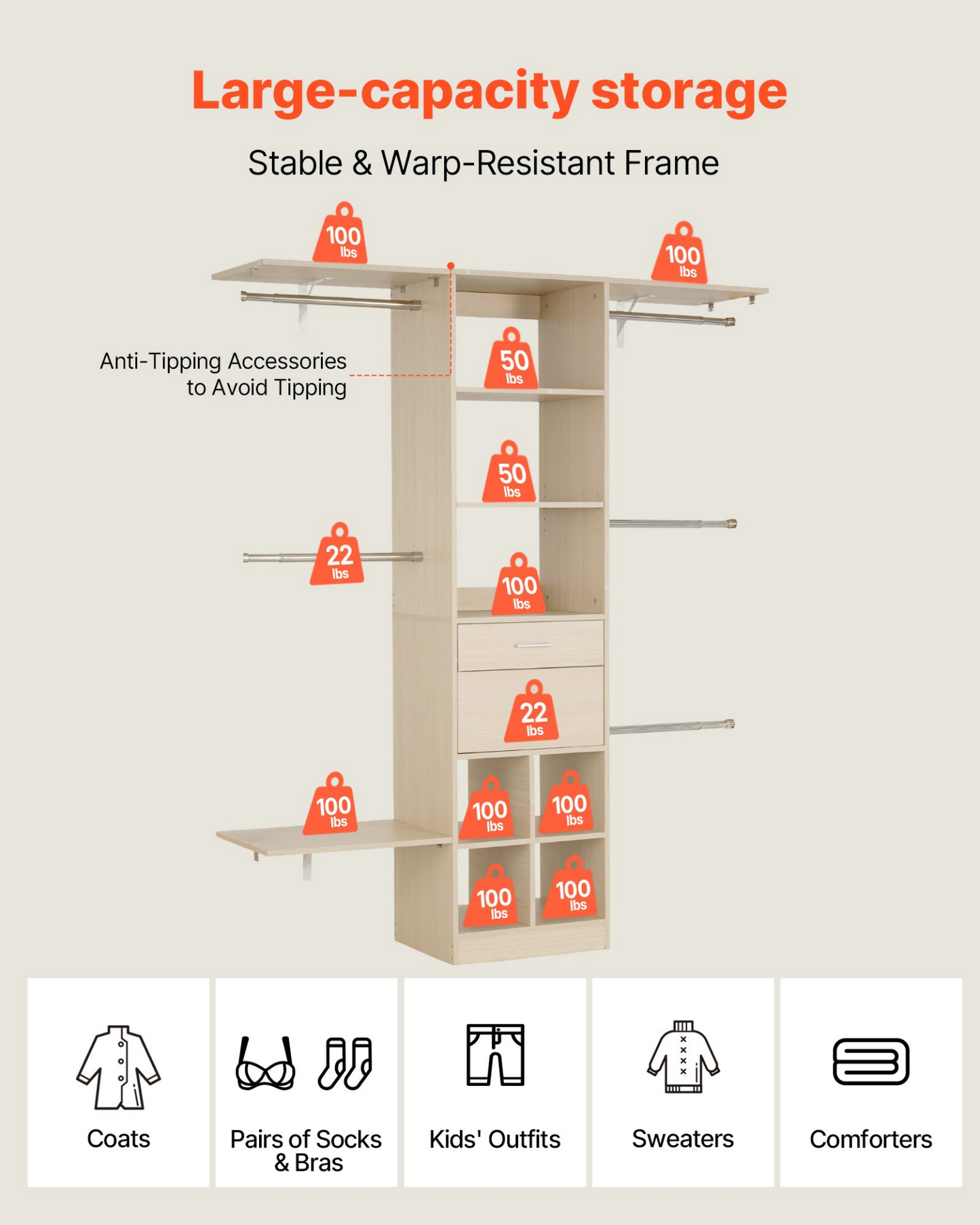 Large-capacity storage

Stable & Warp-Resistant Frame

100 lbs

100 lbs

Anti-Tipping Accessories to Avoid Tipping

50 lbs

50 lbs

22 lbs

100 lbs

22 lbs

100 lbs

100 lbs

100 lbs

100 lbs

100 lbs

Coats

Pairs of Socks & Bras

Kids' Outfits

Sweaters

Comforters