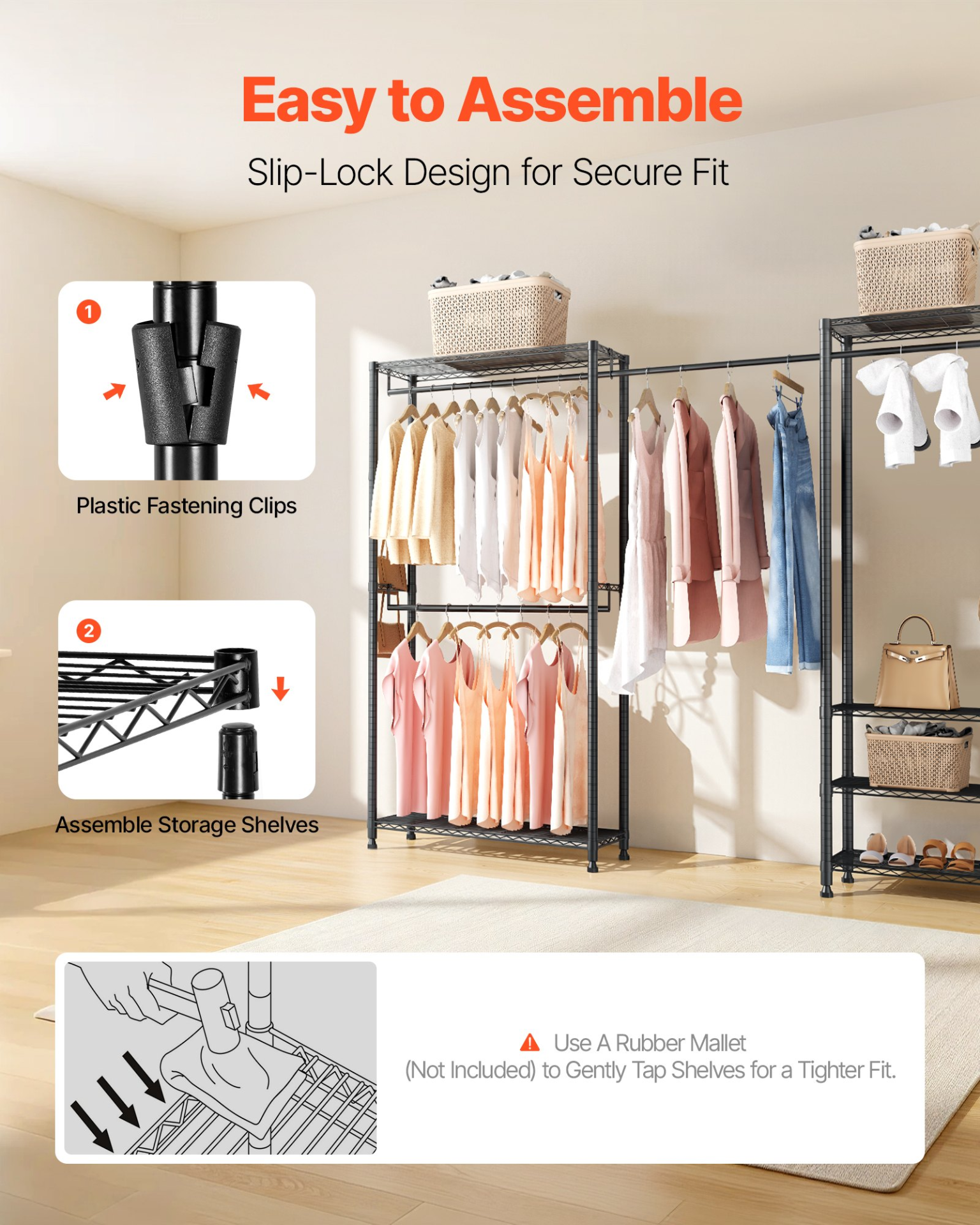 Easy to Assemble

Slip-Lock Design for Secure Fit

1

Plastic Fastening Clips

2

Assemble Storage Shelves

Use A Rubber Mallet
(Not Included) to Gently Tap Shelves for a Tighter Fit.