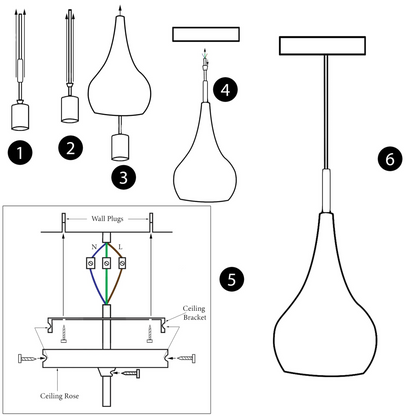 1

2

3

4

Wall Plugs

N

L

Ceiling Bracket

Ceiling Rose

5

6