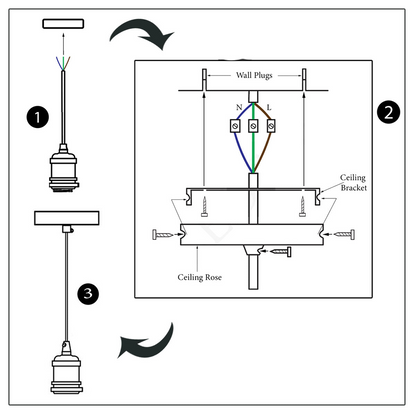 1

Wall Plugs

N

L

2

Ceiling Bracket

Ceiling Rose

3