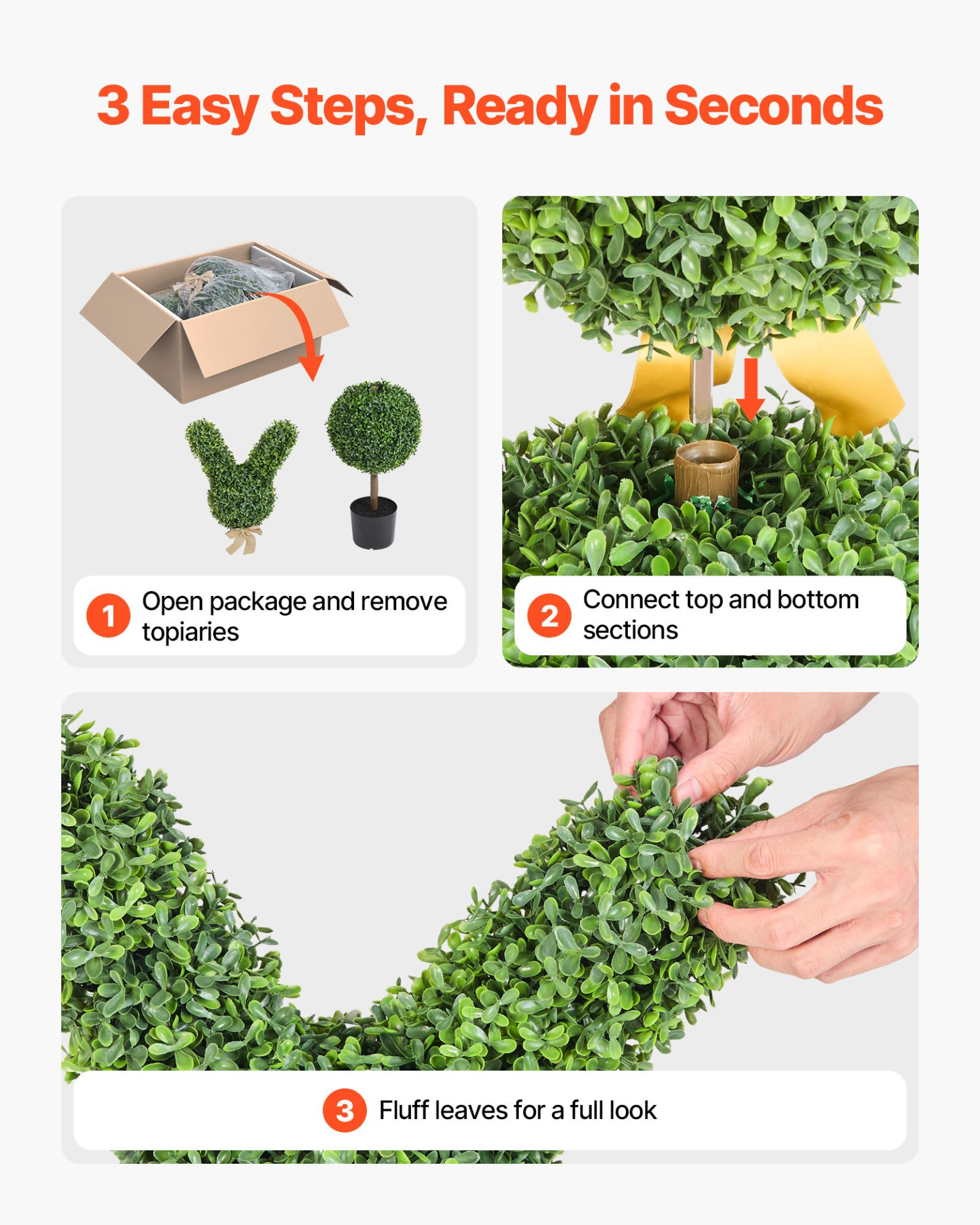 3 Easy Steps, Ready in Seconds

1 Open package and remove topiaries

2 Connect top and bottom sections

3 Fluff leaves for a full look