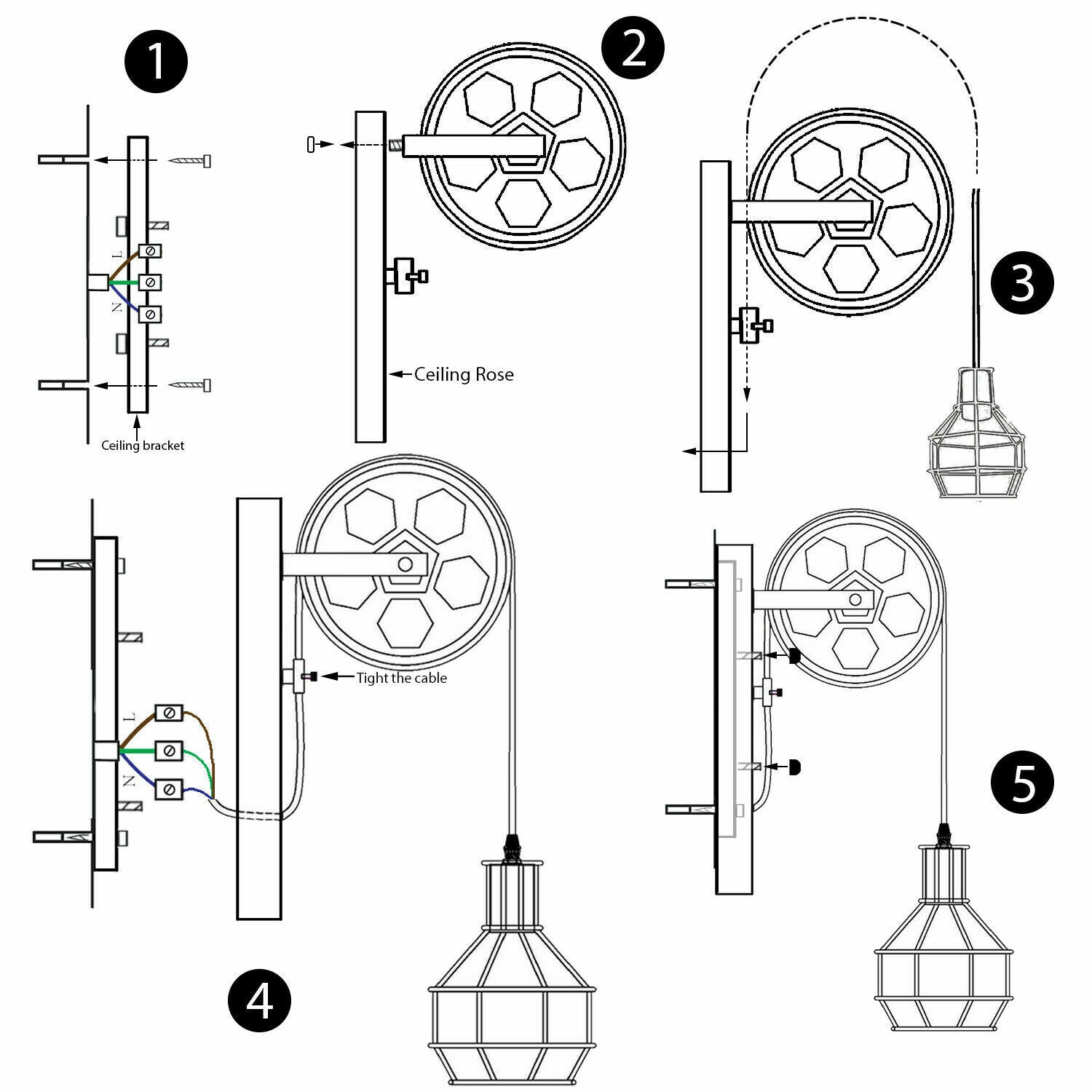 1

L

N

Ceiling bracket

2

Ceiling Rose

3

L

N

Tight the cable

4

5