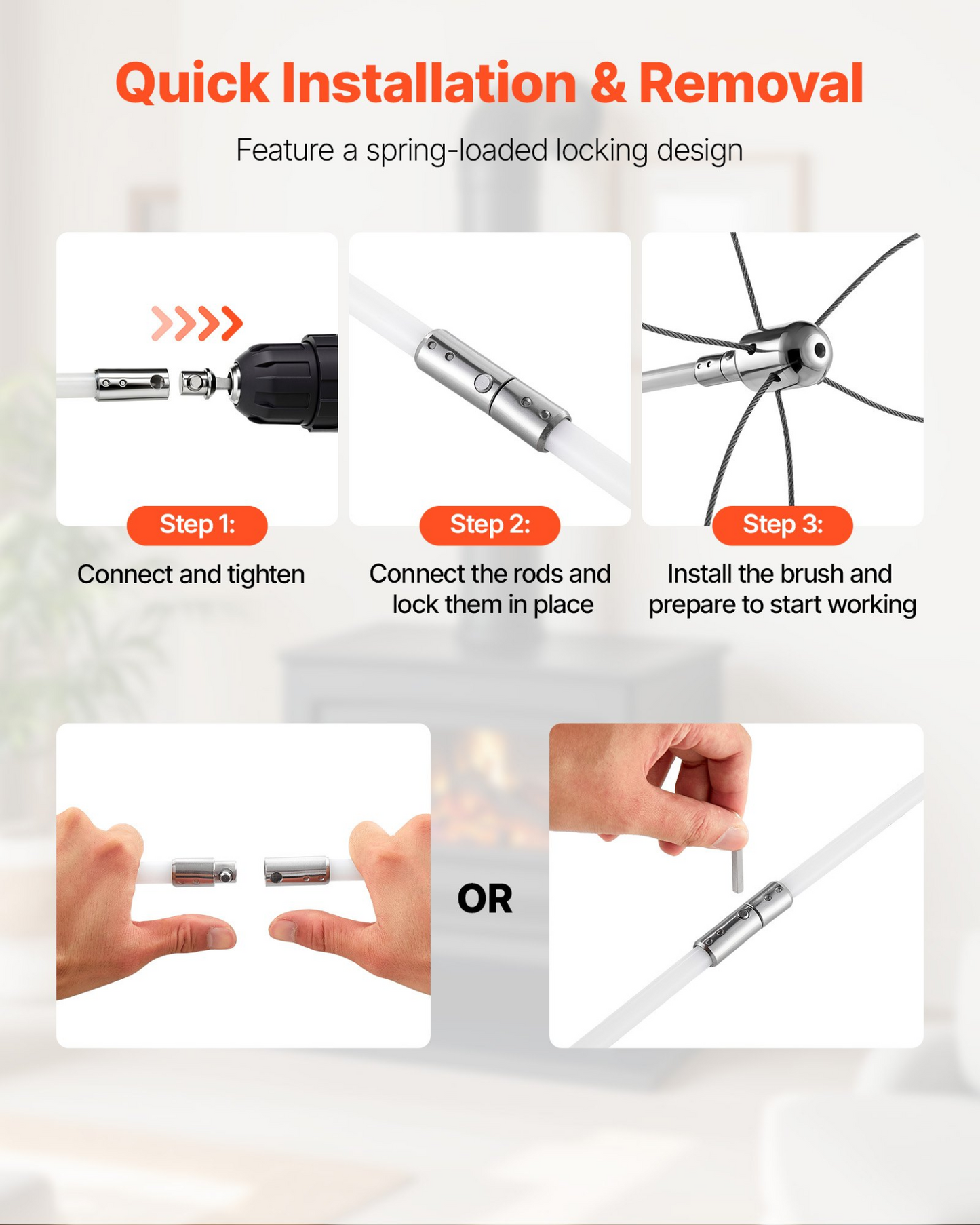 Quick Installation & Removal

Feature a spring-loaded locking design

Step 1:

Connect and tighten

Step 2:

Connect the rods and lock them in place

Step 3:

Install the brush and prepare to start working

OR