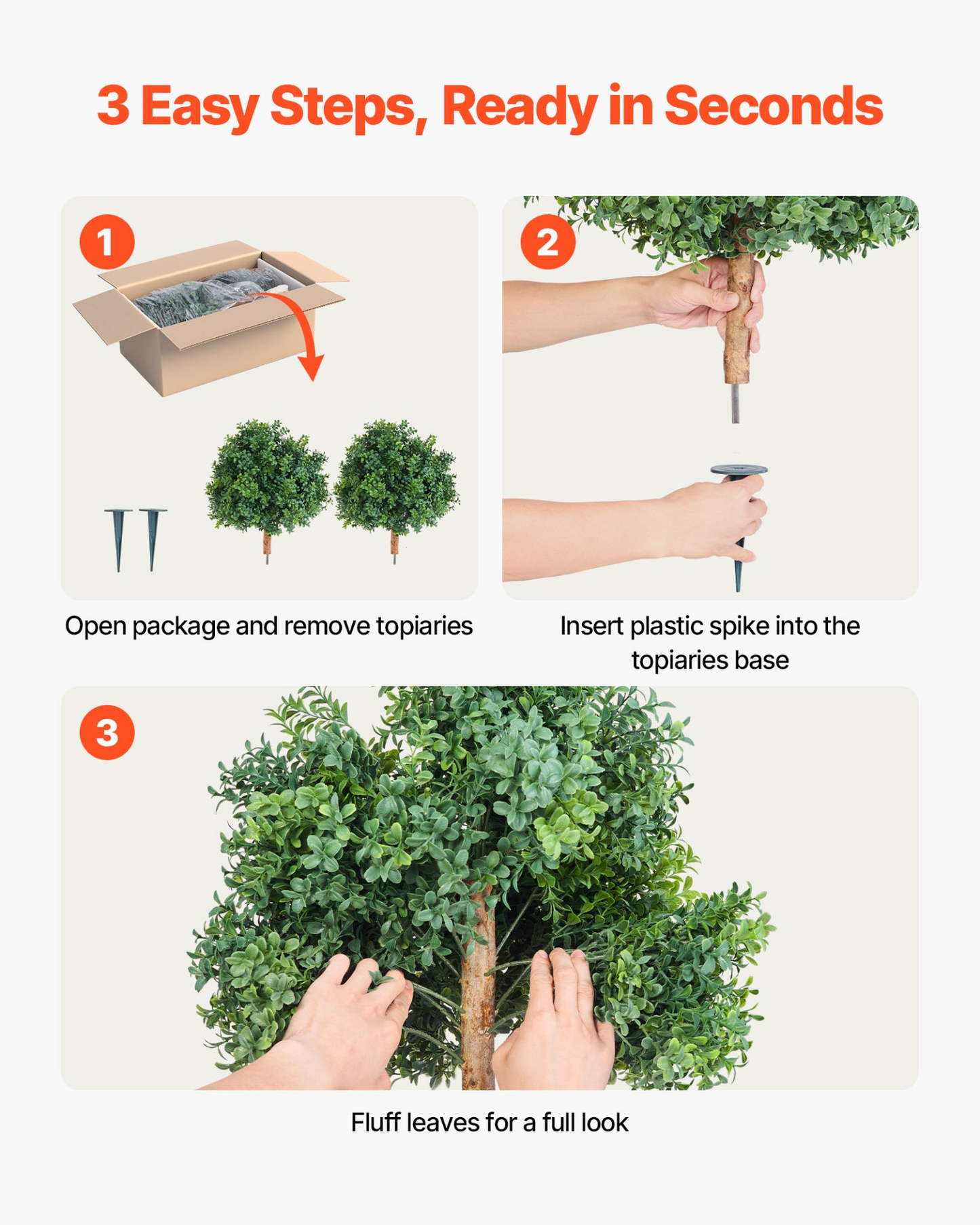 3 Easy Steps, Ready in Seconds

1

Open package and remove topiaries

2

Insert plastic spike into the topiaries base

3

Fluff leaves for a full look