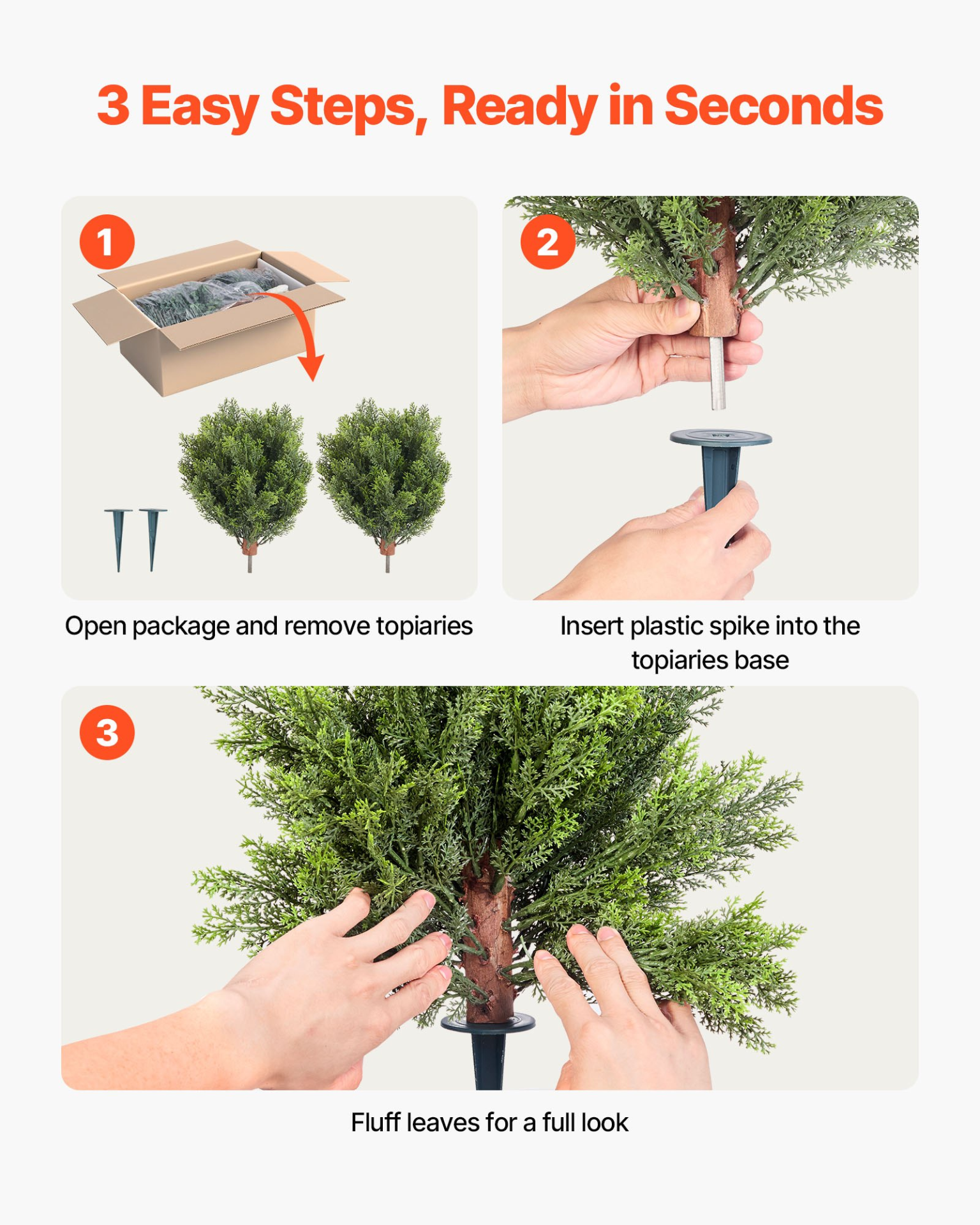 3 Easy Steps, Ready in Seconds

1

Open package and remove topiaries

2

Insert plastic spike into the topiaries base

3

Fluff leaves for a full look