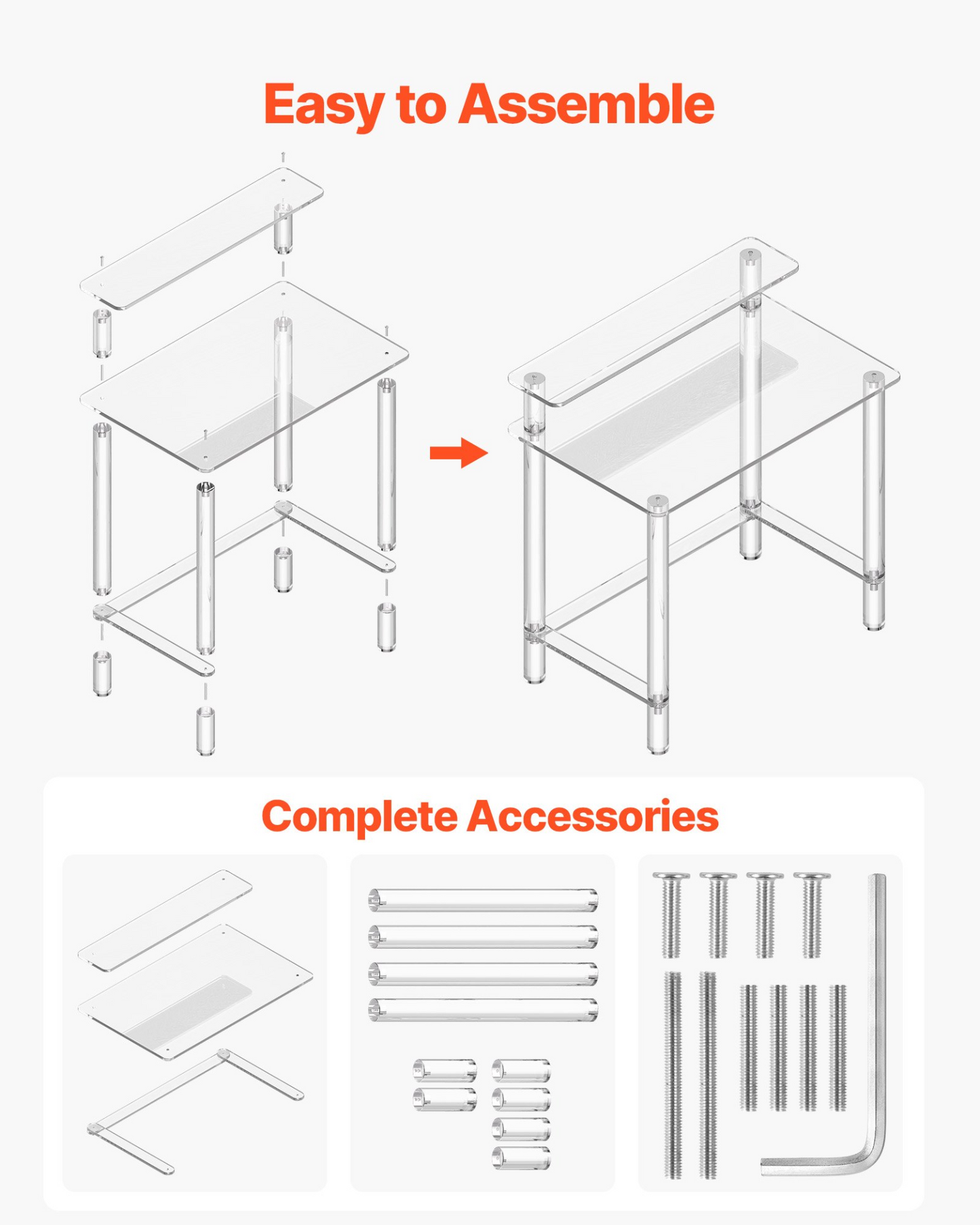 Easy to Assemble

Complete Accessories