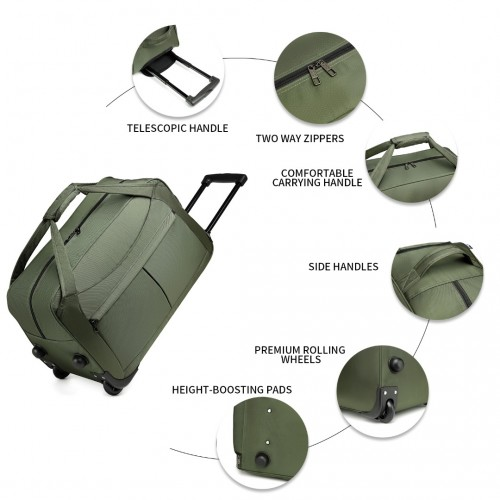 TELESCOPIC HANDLE

TWO WAY ZIPPERS

COMFORTABLE CARRYING HANDLE

SIDE HANDLES

PREMIUM ROLLING WHEELS

HEIGHT-BOOSTING PADS