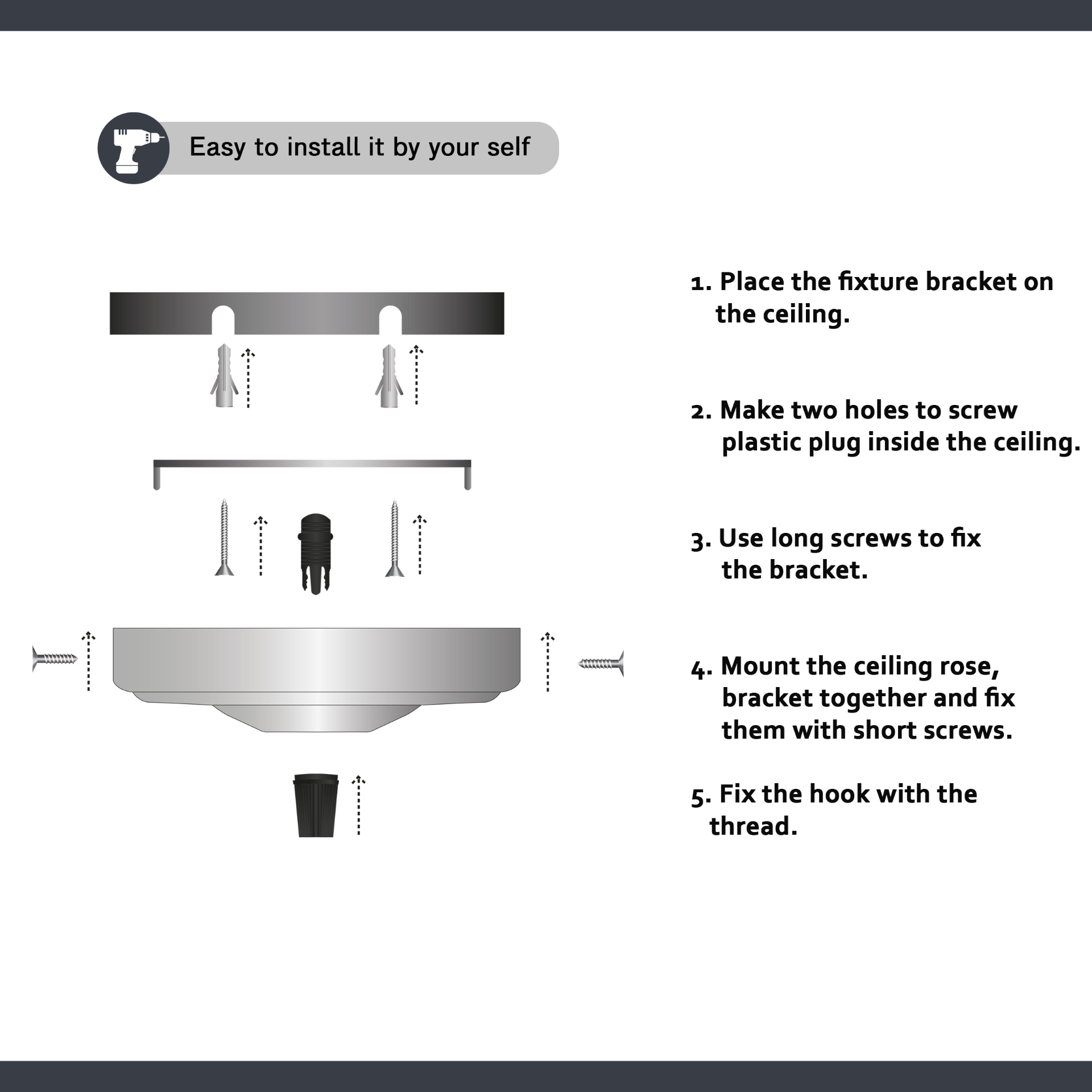 Easy to install it by your self

1. Place the fixture bracket on the ceiling.

2. Make two holes to screw plastic plug inside the ceiling.

3. Use long screws to fix the bracket.

4. Mount the ceiling rose, bracket together and fix them with short screws.

5. Fix the hook with the thread.