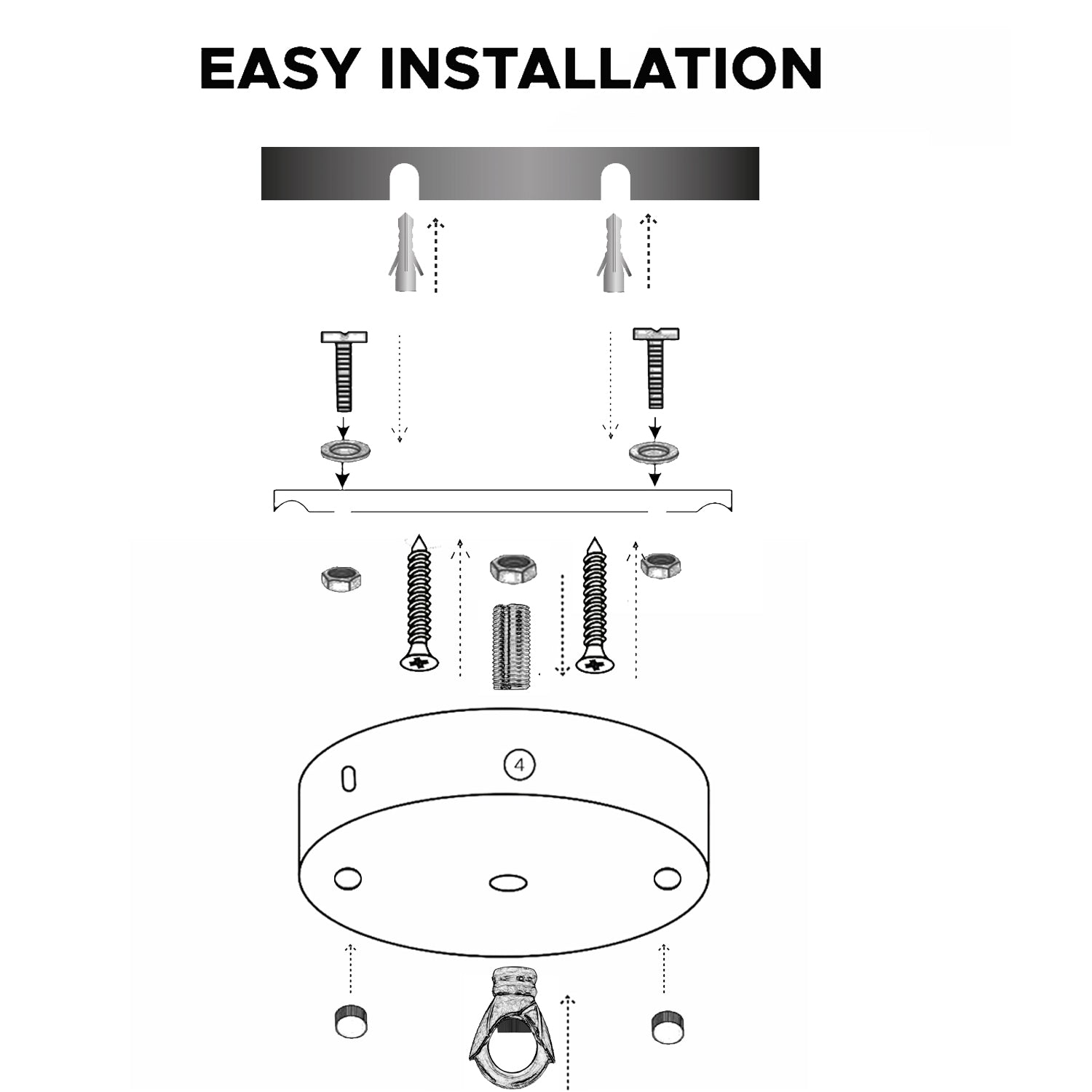 EASY INSTALLATION

4