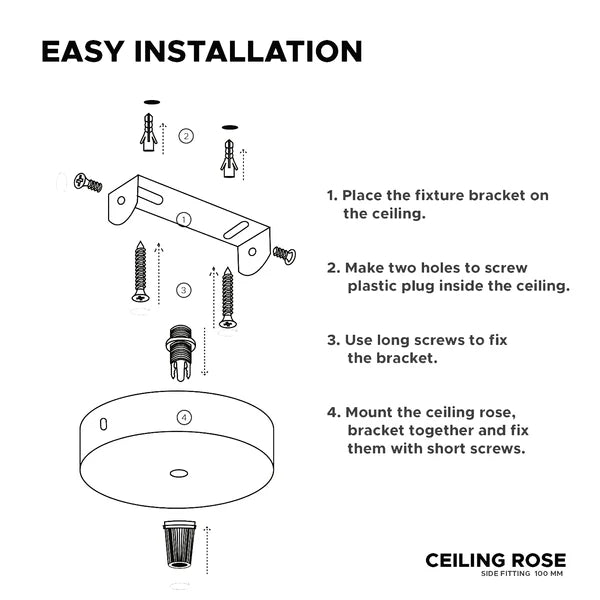 EASY INSTALLATION

2

1

3

4

1. Place the fixture bracket on the ceiling.

2. Make two holes to screw plastic plug inside the ceiling.

3. Use long screws to fix the bracket.

4. Mount the ceiling rose, bracket together and fix them with short screws.

CEILING ROSE
SIDE FITTING 100 MM