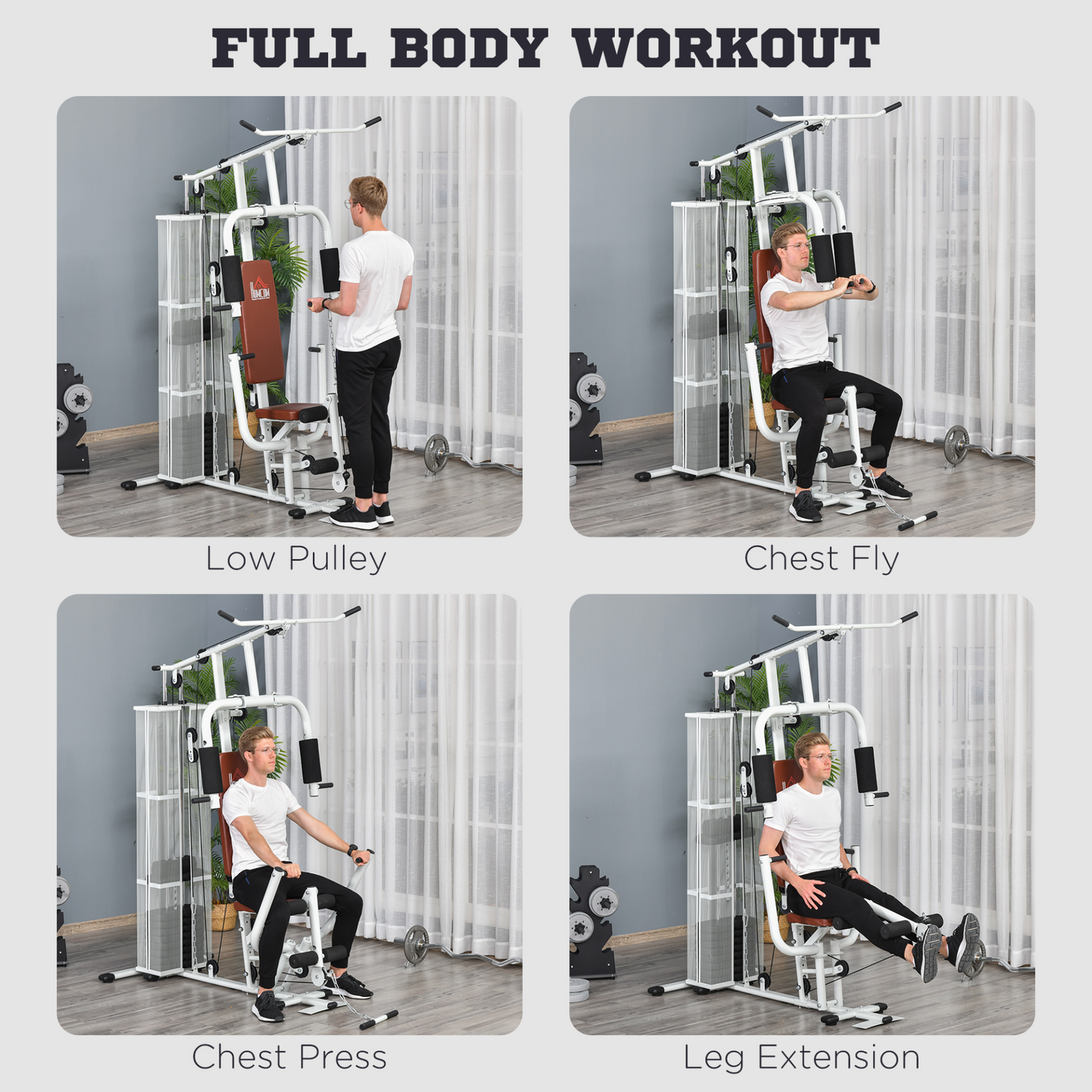 FULL BODY WORKOUT

HOMCOM

Low Pulley

Chest Fly

Chest Press

Leg Extension