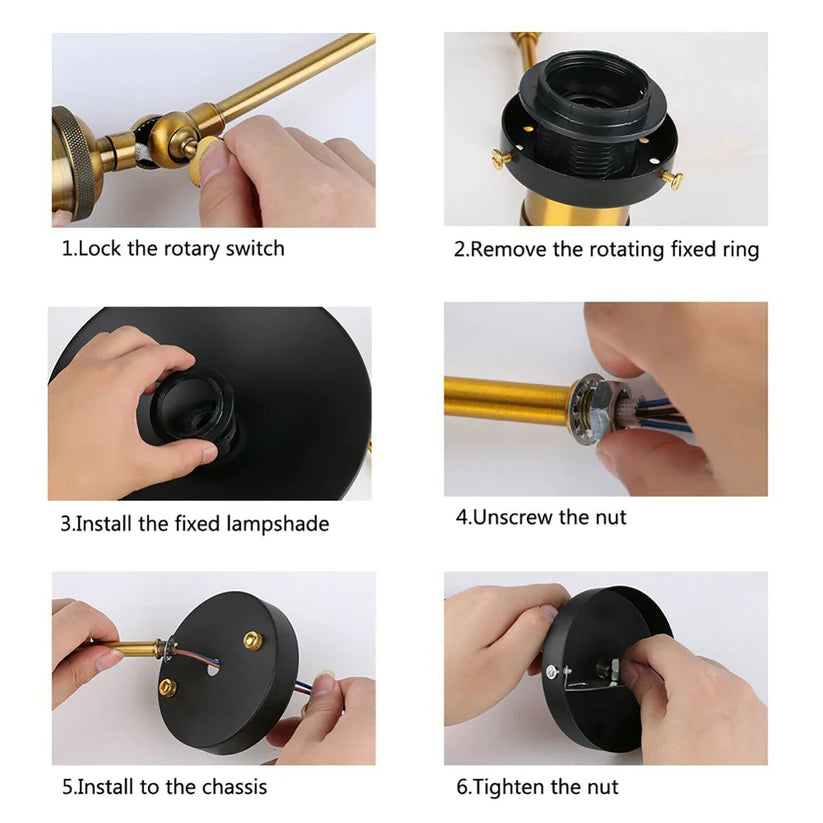 1.Lock the rotary switch

2.Remove the rotating fixed ring

3.Install the fixed lampshade

4.Unscrew the nut

5.Install to the chassis

6.Tighten the nut