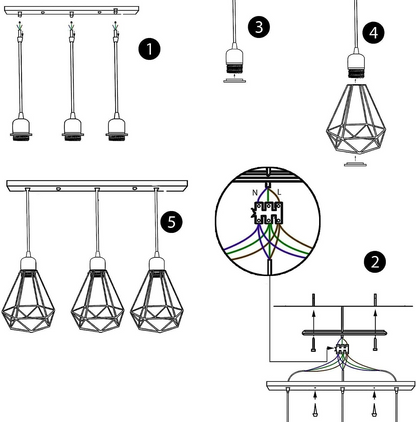 1

3

4

5

N L

2