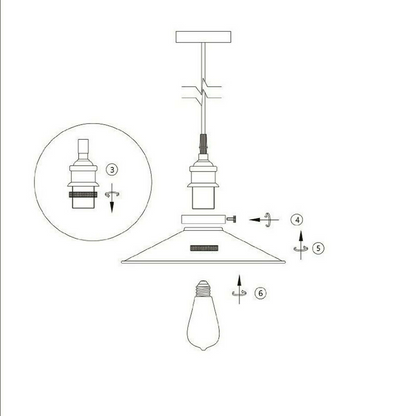 3

4

5

6