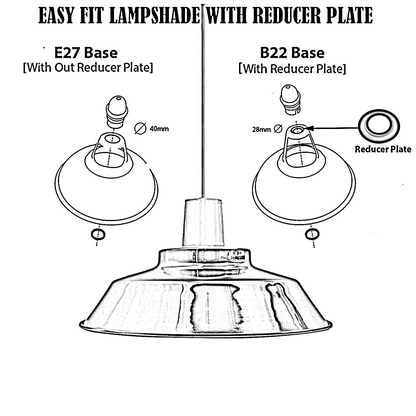 EASY FIT LAMPSHADE WITH REDUCER PLATE

E27 Base
[With Out Reducer Plate]

40mm

B22 Base
[With Reducer Plate]

28mm

Reducer Plate