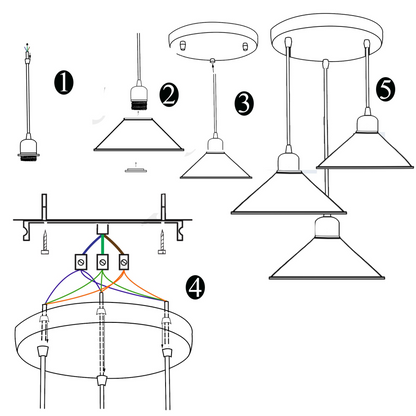 1

2

3

5

4