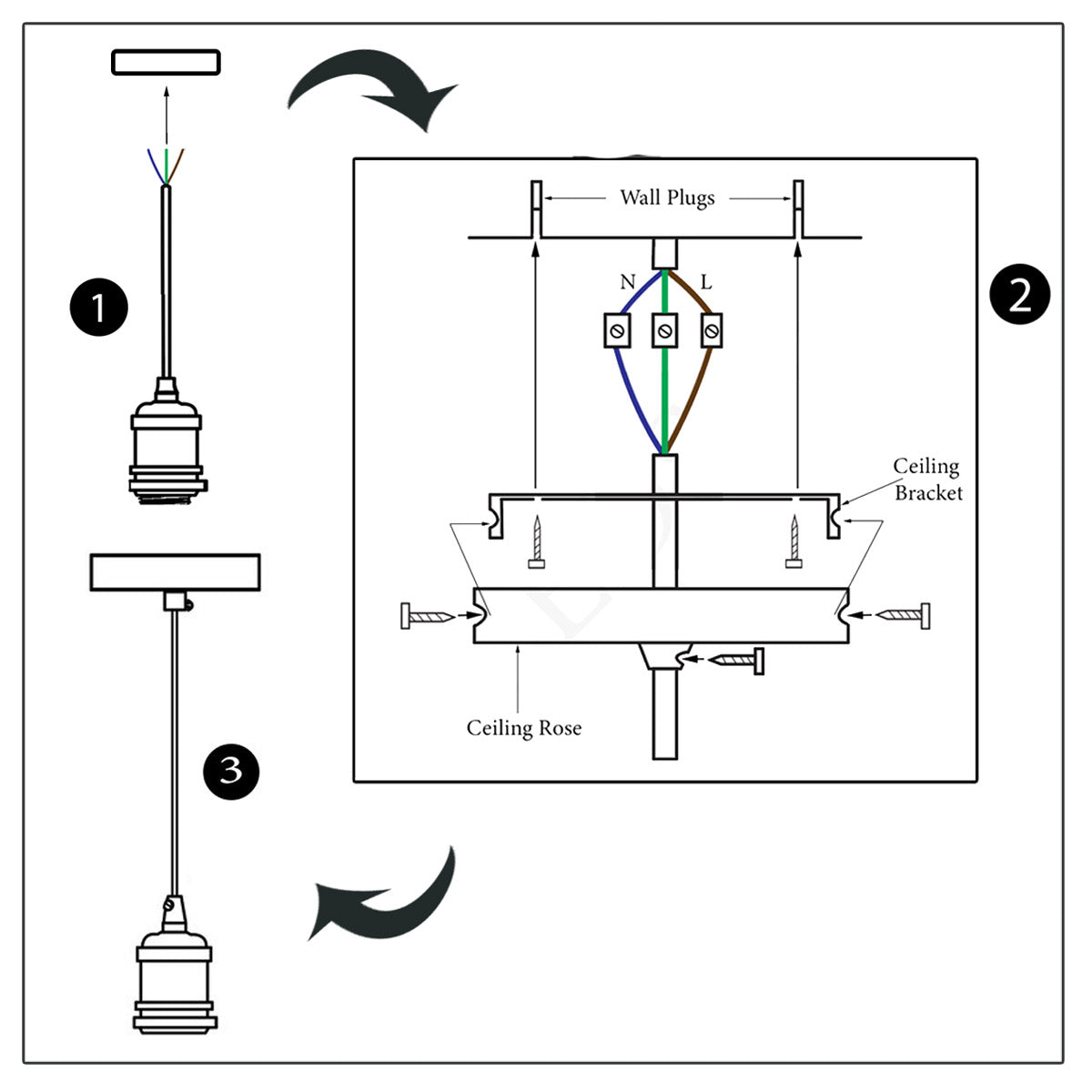 1

Wall Plugs

N

L

2

Ceiling Bracket

Ceiling Rose

3