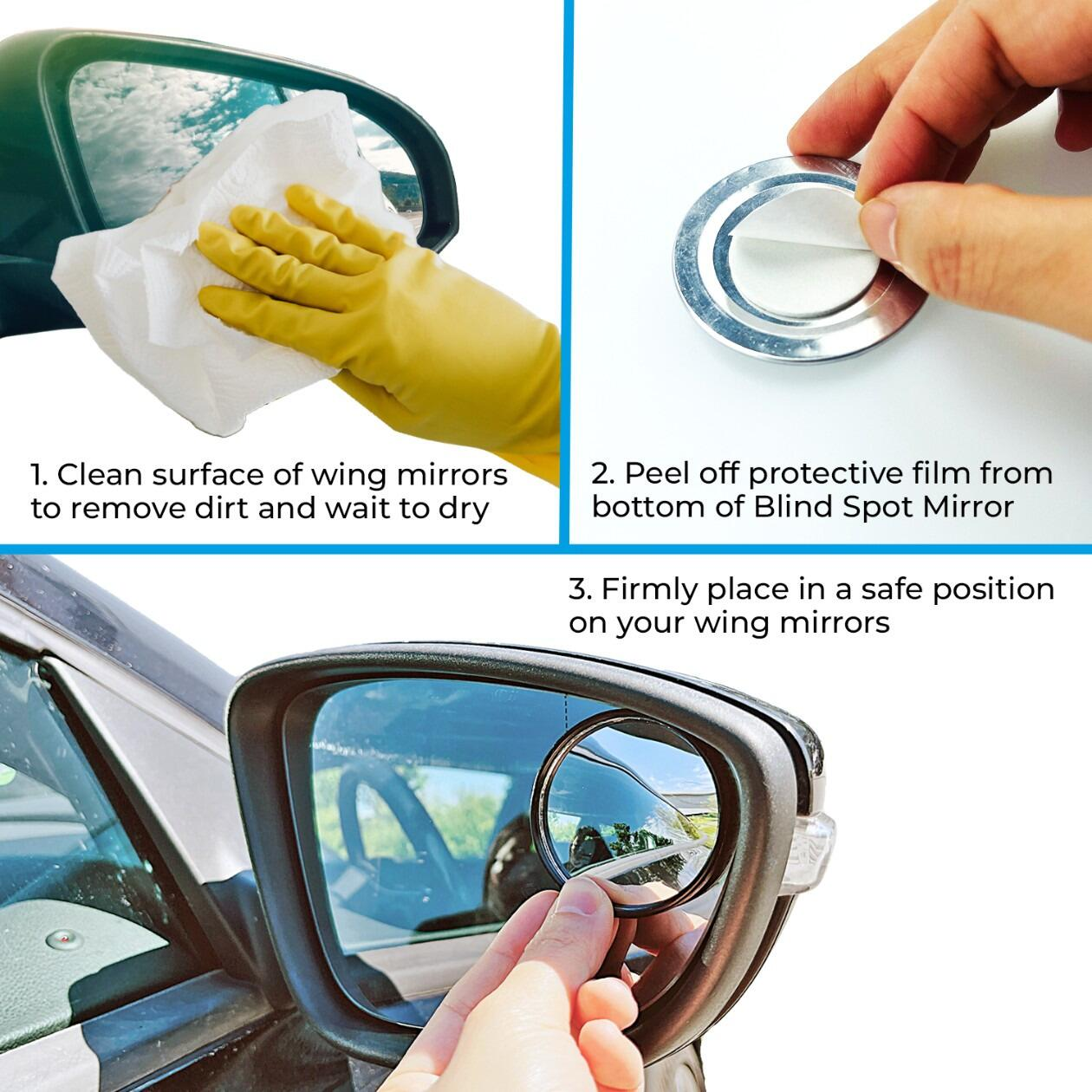 1. Clean surface of wing mirrors to remove dirt and wait to dry

2. Peel off protective film from bottom of Blind Spot Mirror

3. Firmly place in a safe position on your wing mirrors