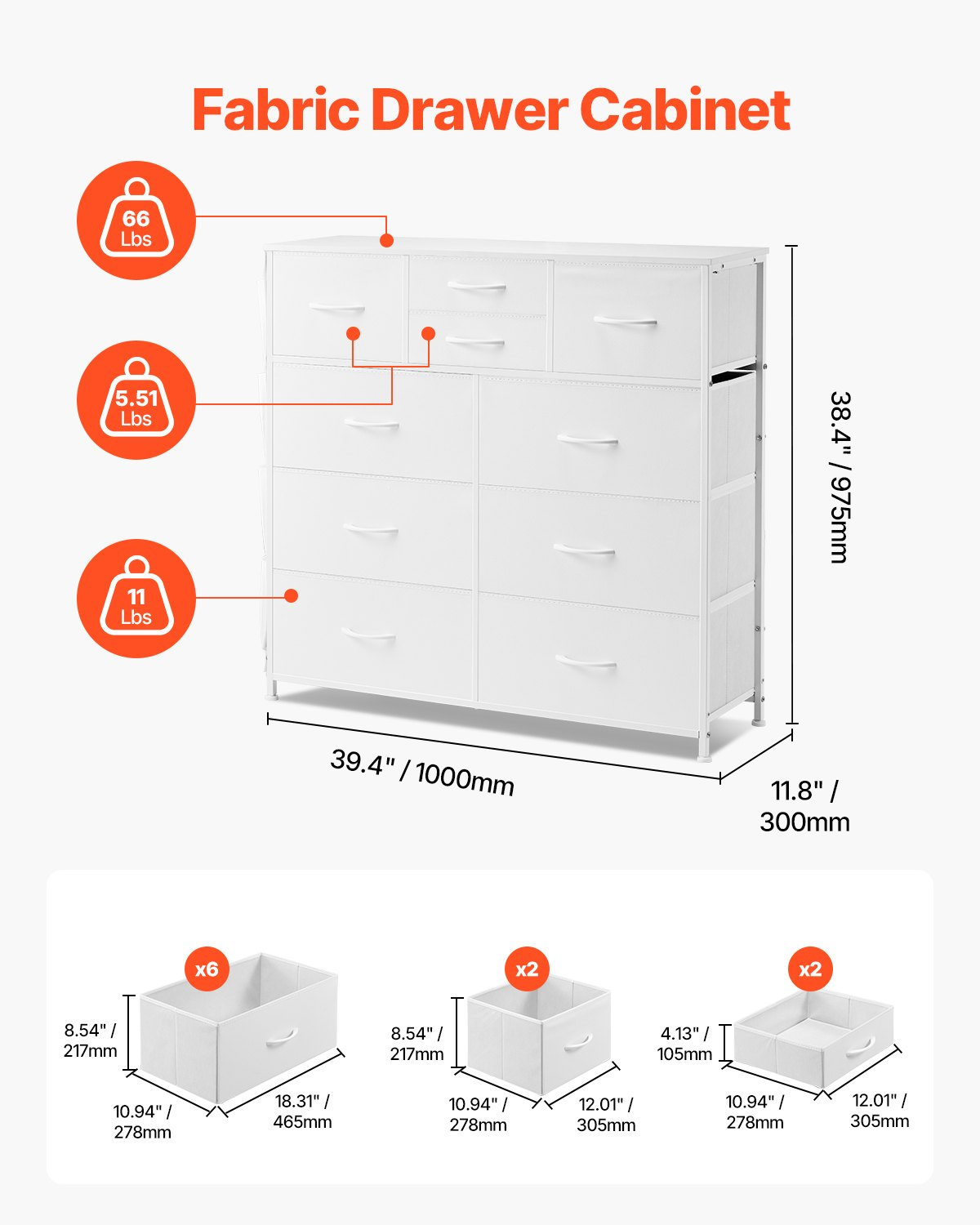 Fabric Drawer Cabinet

66 Lbs

5.51 Lbs

11 Lbs

38.4" / 975mm

39.4" / 1000mm

11.8" / 300mm

x6

8.54" / 217mm

10.94" / 278mm

18.31" / 465mm

x2

8.54" / 217mm

10.94" / 278mm

12.01" / 305mm

x2

4.13" / 105mm

10.94" / 278mm

12.01" / 305mm