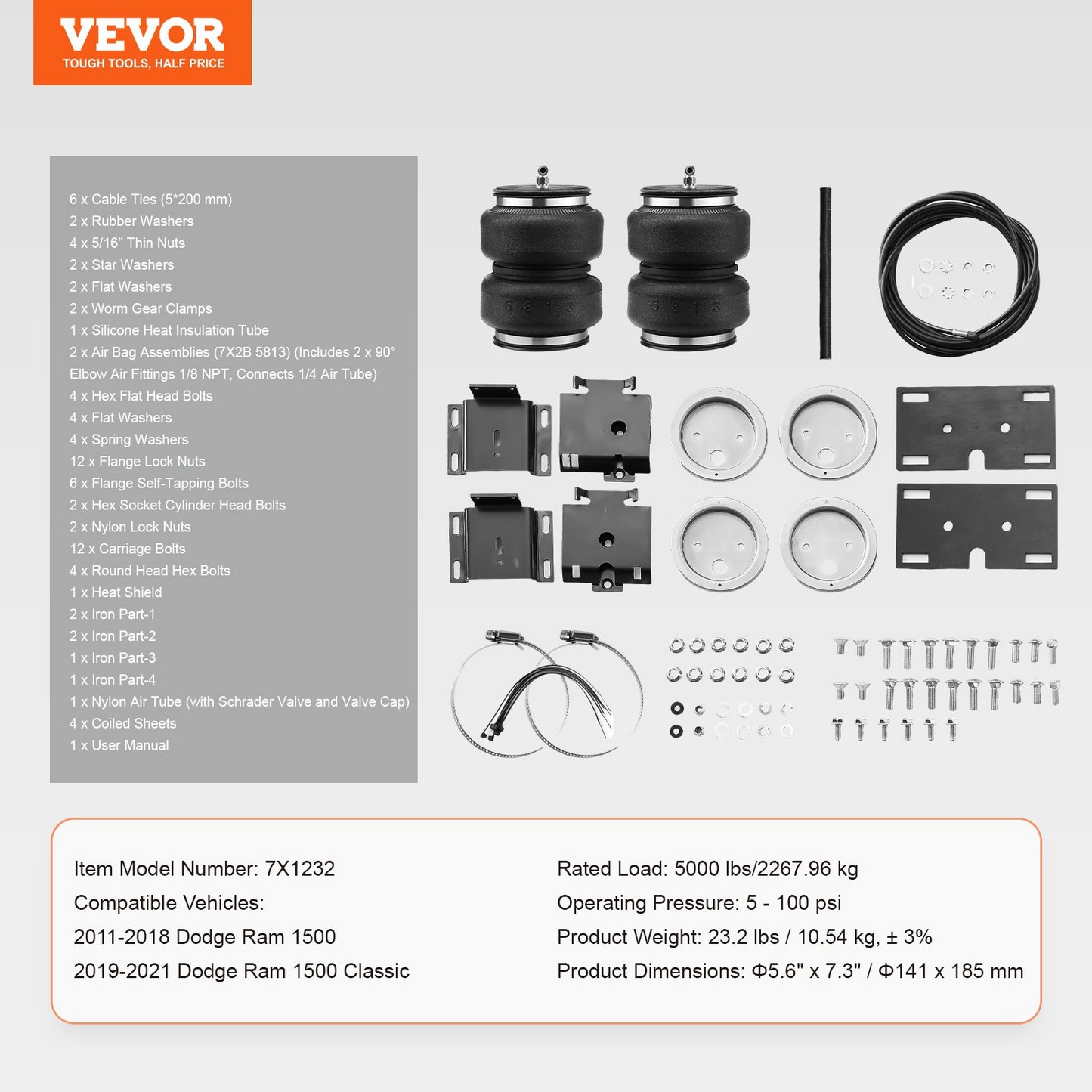 VEVOR
TOUGH TOOLS, HALF PRICE

6 x Cable Ties (5*200 mm)
2 x Rubber Washers
4 x 5/16" Thin Nuts
2 x Star Washers
2 x Flat Washers
2 x Worm Gear Clamps
1 x Silicone Heat Insulation Tube
2 x Air Bag Assemblies (7X2B 5813) (Includes 2 x 90° Elbow Air Fittings 1/8 NPT, Connects 1/4 Air Tube)
4 x Hex Flat Head Bolts
4 x Flat Washers
4 x Spring Washers
12 x Flange Lock Nuts
6 x Flange Self-Tapping Bolts
2 x Hex Socket Cylinder Head Bolts
2 x Nylon Lock Nuts
12 x Carriage Bolts
4 x Round Head Hex Bolts
1 x Heat Shield
2 x Iron Part-1
2 x Iron Part-2
1 x Iron Part-3
1 x Iron Part-4
1 x Nylon Air Tube (with Schrader Valve and Valve Cap)
4 x Coiled Sheets
1 x User Manual

5 8 1 3
5 8 1 3

Item Model Number: 7X1232
Compatible Vehicles:
2011-2018 Dodge Ram 1500
2019-2021 Dodge Ram 1500 Classic

Rated Load: 5000 lbs/2267.96 kg
Operating Pressure: 5 - 100 psi
Product Weight: 23.2 lbs / 10.54 kg, ± 3%
Product Dimensions: Φ5.6" x 7.3" / Φ141 x 185 mm